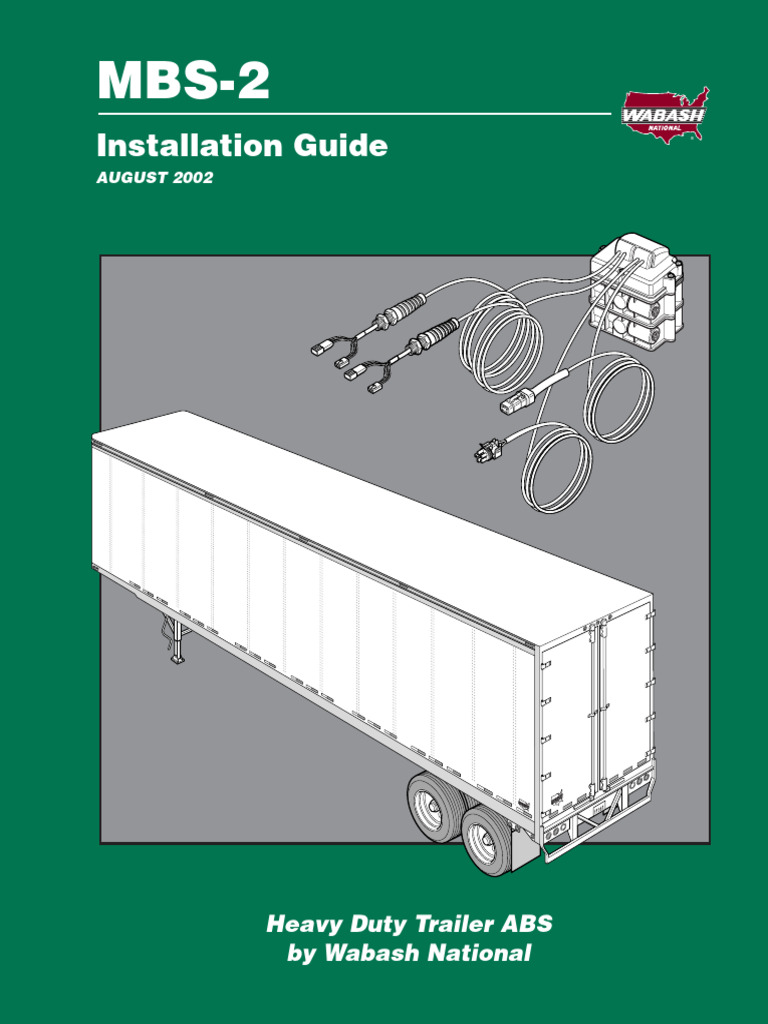 MBS-2

WABASH NATIONAL

Installation Guide

AUGUST 2002

Heavy Duty Trailer ABS
by Wabash National