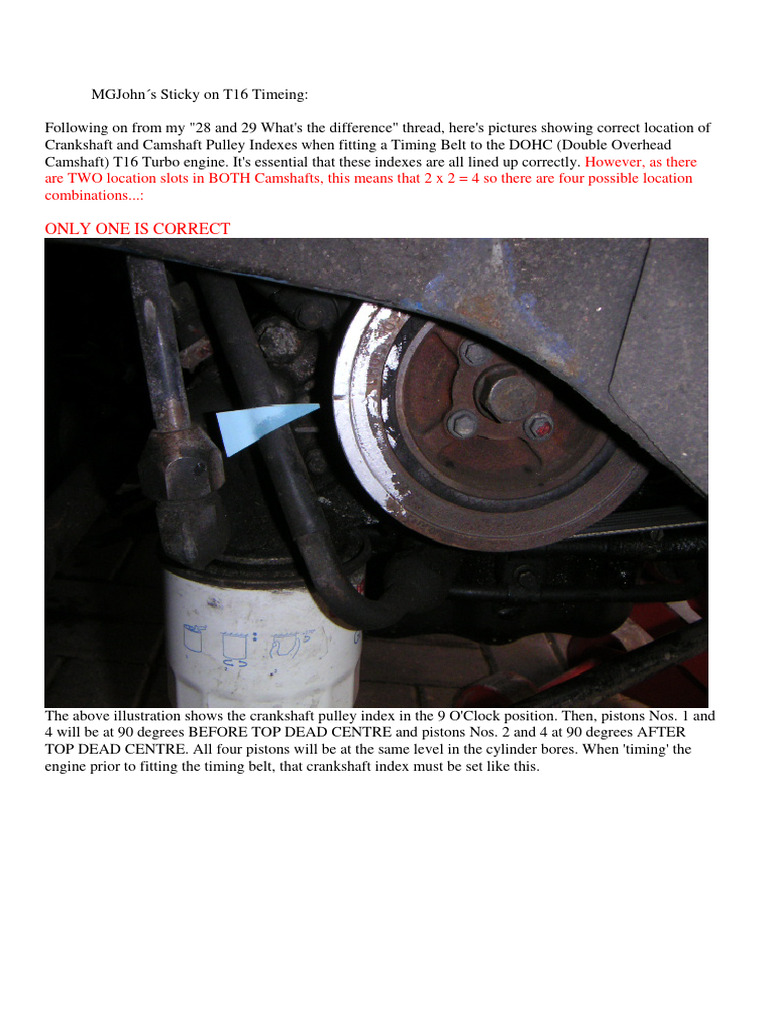 MGJohn´s Sticky on T16 Timeing:

Following on from my "28 and 29 What's the difference" thread, here's pictures showing correct location of Crankshaft and Camshaft Pulley Indexes when fitting a Timing Belt to the DOHC (Double Overhead Camshaft) T16 Turbo engine. It's essential that these indexes are all lined up correctly. However, as there are TWO location slots in BOTH Camshafts, this means that 2 x 2 = 4 so there are four possible location combinations...:

ONLY ONE IS CORRECT

The above illustration shows the crankshaft pulley index in the 9 O'Clock position. Then, pistons Nos. 1 and 4 will be at 90 degrees BEFORE TOP DEAD CENTRE and pistons Nos. 2 and 4 at 90 degrees AFTER TOP DEAD CENTRE. All four pistons will be at the same level in the cylinder bores. When 'timing' the engine prior to fitting the timing belt, that crankshaft index must be set like this.