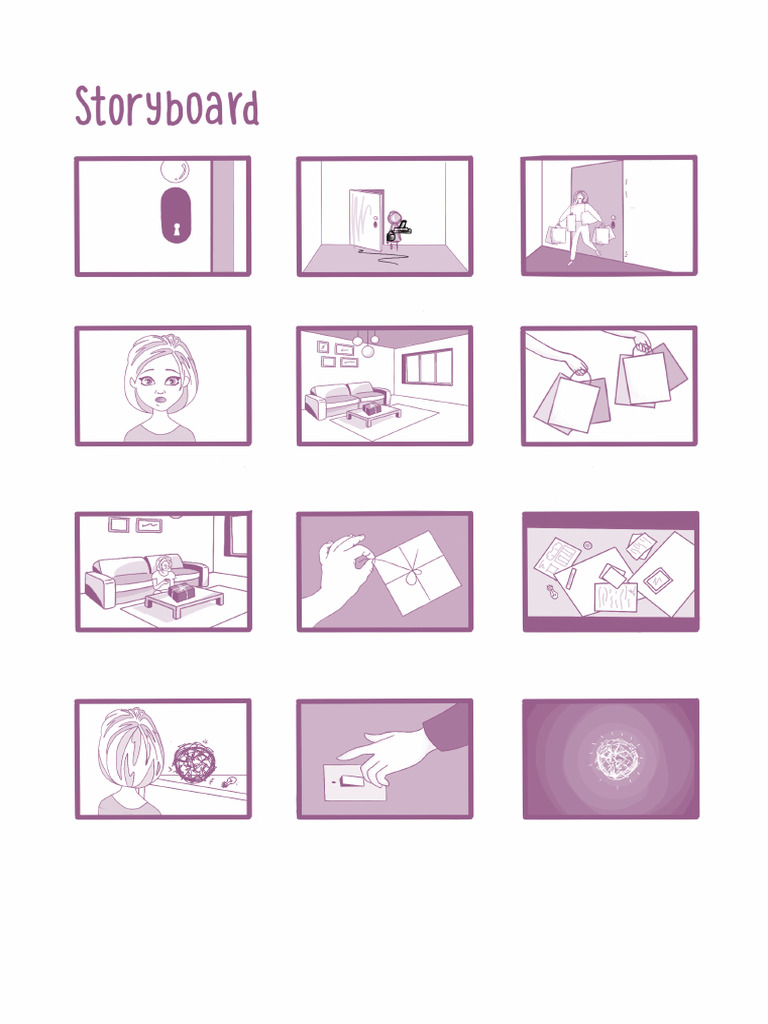 Storyboard