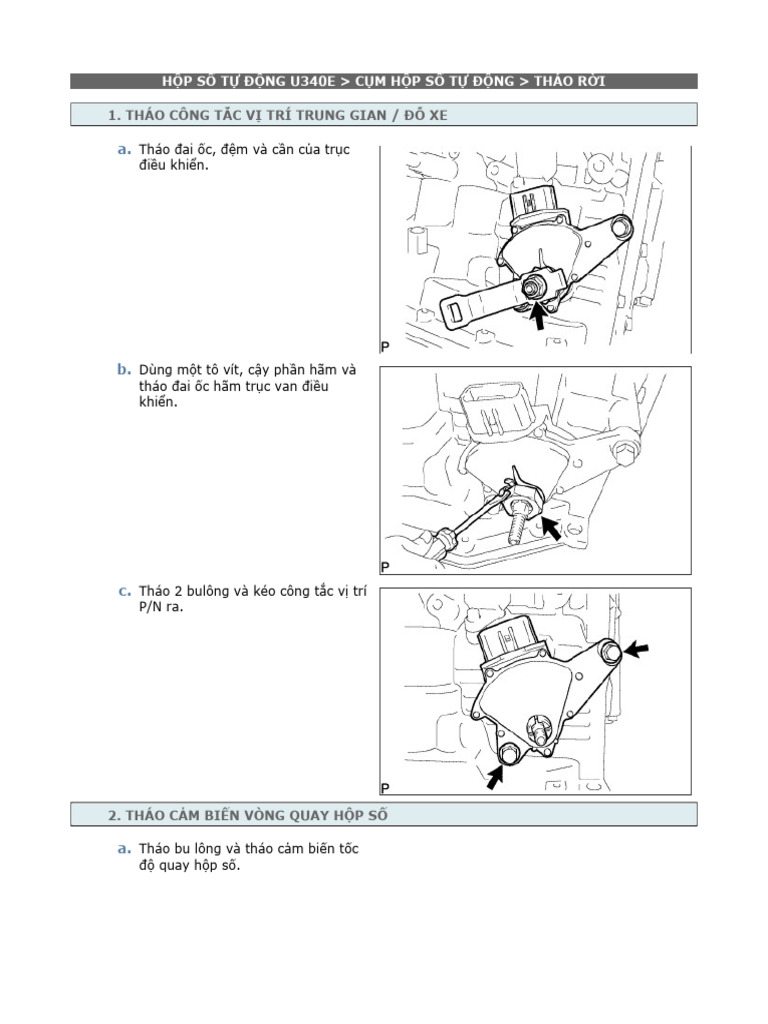 HỘP SỐ TỰ ĐỘNG U340E > CỤM HỘP SỐ TỰ ĐỘNG > THÁO RỜI

1. THÁO CÔNG TẮC VỊ TRÍ TRUNG GIAN / ĐỖ XE

a. Tháo đai ốc, đệm và cần của trục điều khiển.

P

b. Dùng một tô vít, cậy phần hãm và tháo đai ốc hãm trục van điều khiển.

P

c. Tháo 2 bulông và kéo công tắc vị trí P/N ra.

P

2. THÁO CẢM BIẾN VÒNG QUAY HỘP SỐ

a. Tháo bu lông và tháo cảm biến tốc độ quay hộp số.