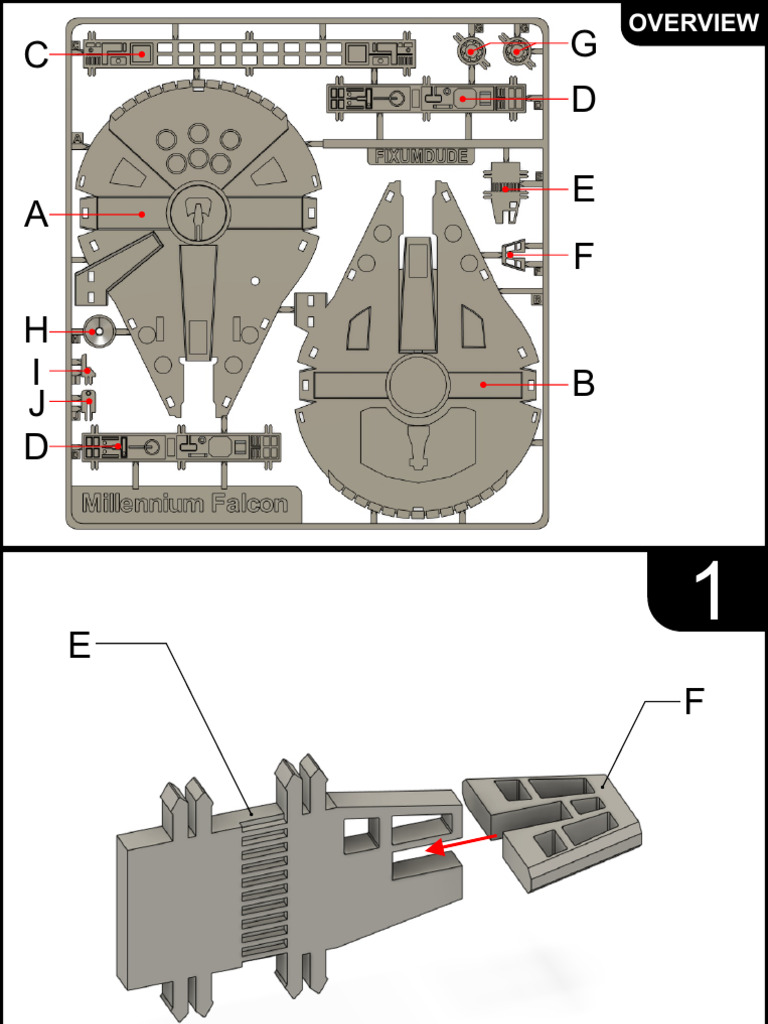 OVERVIEW

C
G
D
FIXUMDUDE
E
A
F
H
I
J
B
D
Millennium Falcon

1

E
F