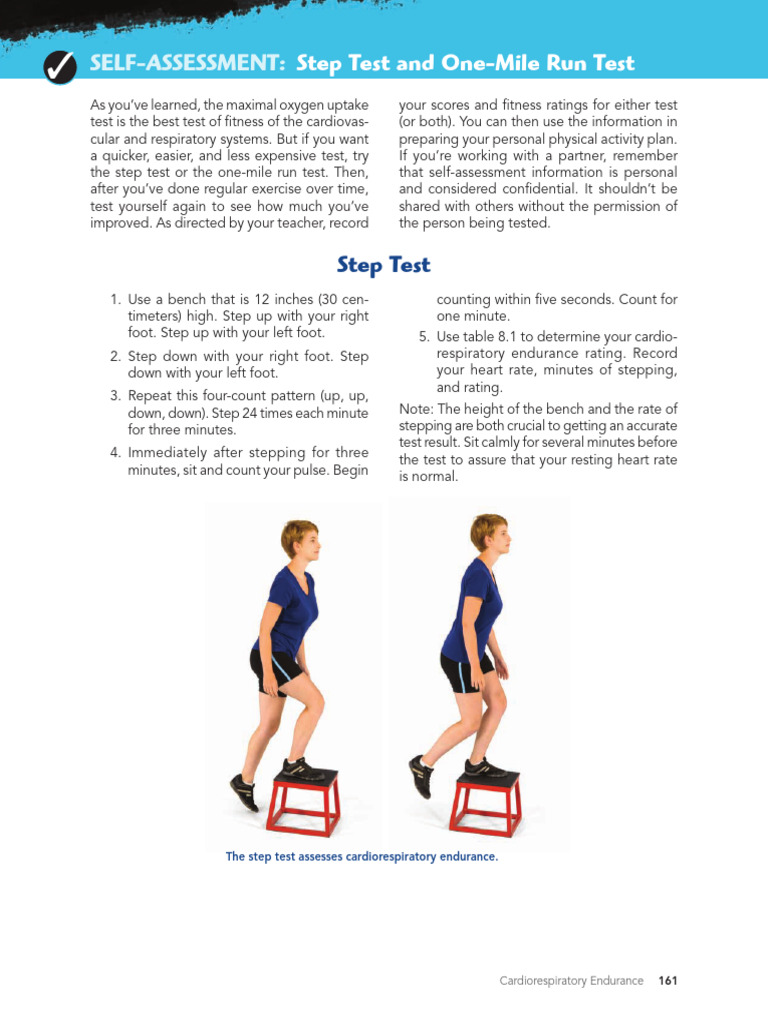 SELF-ASSESSMENT: Step Test and One-Mile Run Test

As you've learned, the maximal oxygen uptake test is the best test of fitness of the cardiovascular and respiratory systems. But if you want a quicker, easier, and less expensive test, try the step test or the one-mile run test. Then, after you've done regular exercise over time, test yourself again to see how much you've improved. As directed by your teacher, record your scores and fitness ratings for either test (or both). You can then use the information in preparing your personal physical activity plan. If you're working with a partner, remember that self-assessment information is personal and considered confidential. It shouldn't be shared with others without the permission of the person being tested.

Step Test

1. Use a bench that is 12 inches (30 centimeters) high. Step up with your right foot. Step up with your left foot.
2. Step down with your right foot. Step down with your left foot.
3. Repeat this four-count pattern (up, up, down, down). Step 24 times each minute for three minutes.
4. Immediately after stepping for three minutes, sit and count your pulse. Begin counting within five seconds. Count for one minute.
5. Use table 8.1 to determine your cardiorespiratory endurance rating. Record your heart rate, minutes of stepping, and rating.

Note: The height of the bench and the rate of stepping are both crucial to getting an accurate test result. Sit calmly for several minutes before the test to assure that your resting heart rate is normal.

The step test assesses cardiorespiratory endurance.

Cardiorespiratory Endurance 161