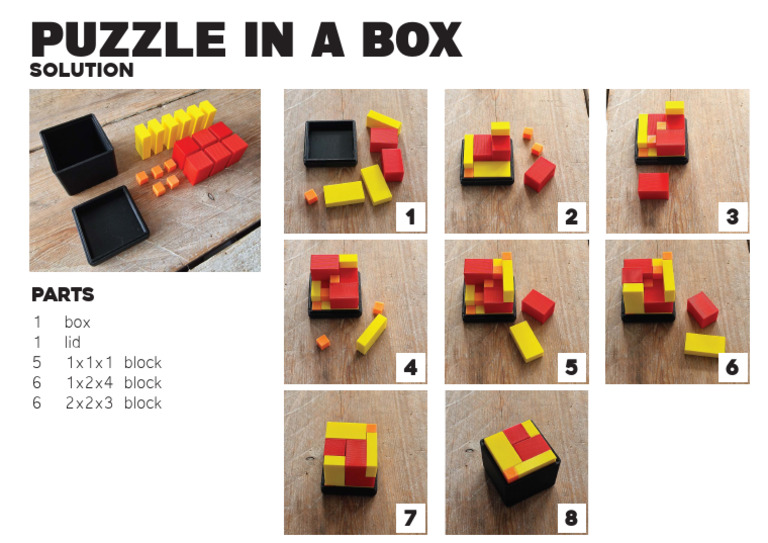 PUZZLE IN A BOX
SOLUTION

PARTS
1 box
1 lid
5 1x1x1 block
6 1x2x4 block
6 2x2x3 block

1

2

3

4

5

6

7

8