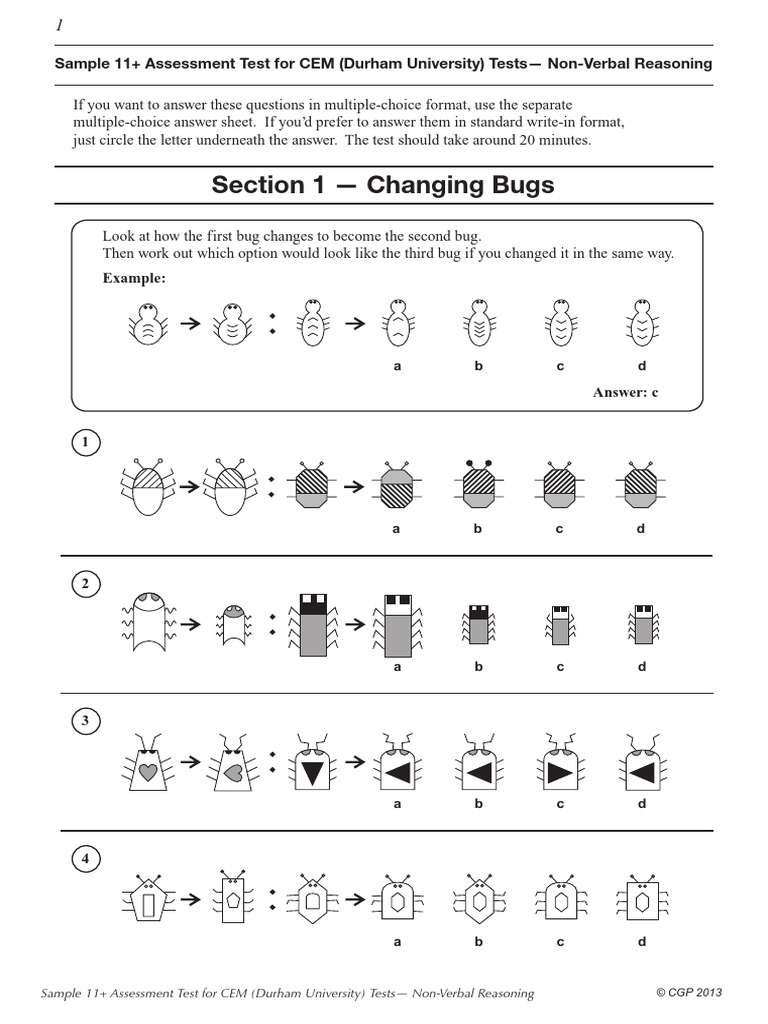 1

Sample 11+ Assessment Test for CEM (Durham University) Tests— Non-Verbal Reasoning

If you want to answer these questions in multiple-choice format, use the separate multiple-choice answer sheet. If you'd prefer to answer them in standard write-in format, just circle the letter underneath the answer. The test should take around 20 minutes.

Section 1 — Changing Bugs

Look at how the first bug changes to become the second bug.
Then work out which option would look like the third bug if you changed it in the same way.

Example:

a b c d

Answer: c

1

a b c d

2

a b c d

3

a b c d

4

a b c d

Sample 11+ Assessment Test for CEM (Durham University) Tests— Non-Verbal Reasoning

© CGP 2013