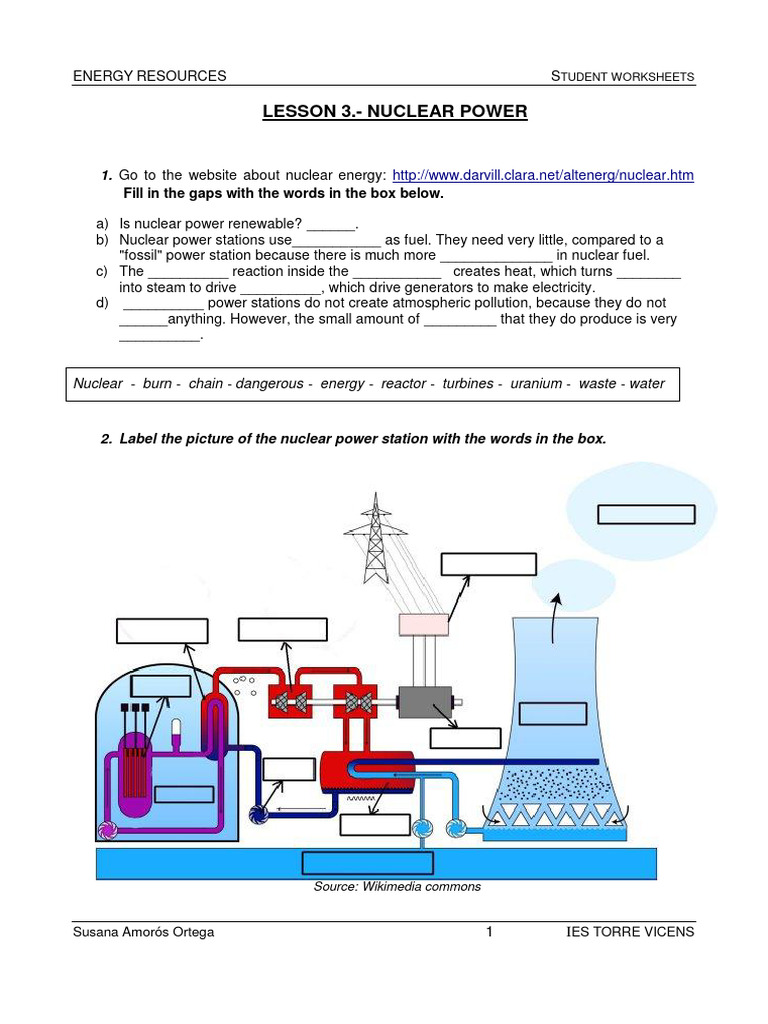 ENERGY RESOURCES

STUDENT WORKSHEETS

LESSON 3.- NUCLEAR POWER

1. Go to the website about nuclear energy: http://www.darvill.clara.net/altenerg/nuclear.htm
Fill in the gaps with the words in the box below.

a) Is nuclear power renewable? ______.
b) Nuclear power stations use___________ as fuel. They need very little, compared to a "fossil" power station because there is much more ______________ in nuclear fuel.
c) The __________ reaction inside the ___________ creates heat, which turns ________ into steam to drive __________, which drive generators to make electricity.
d) __________ power stations do not create atmospheric pollution, because they do not ______anything. However, the small amount of _________ that they do produce is very __________.

Nuclear - burn - chain - dangerous - energy - reactor - turbines - uranium - waste - water

2. Label the picture of the nuclear power station with the words in the box.

Source: Wikimedia commons

Susana Amorós Ortega

1

IES TORRE VICENS