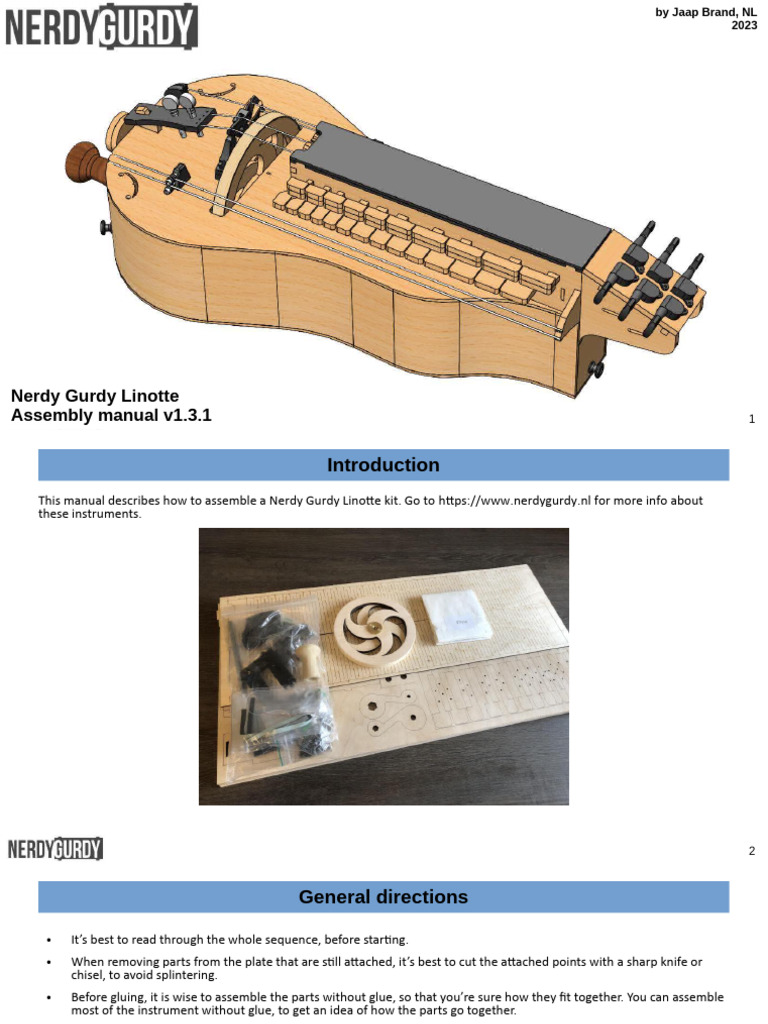 NERDYGURDY

by Jaap Brand, NL
2023

Nerdy Gurdy Linotte
Assembly manual v1.3.1

1

Introduction

This manual describes how to assemble a Nerdy Gurdy Linotte kit. Go to https://www.nerdygurdy.nl for more info about these instruments.

NERDYGURDY

2

General directions

• It's best to read through the whole sequence, before starting.

• When removing parts from the plate that are still attached, it's best to cut the attached points with a sharp knife or chisel, to avoid splintering.

• Before gluing, it is wise to assemble the parts without glue, so that you're sure how they fit together. You can assemble most of the instrument without glue, to get an idea of how the parts go together.