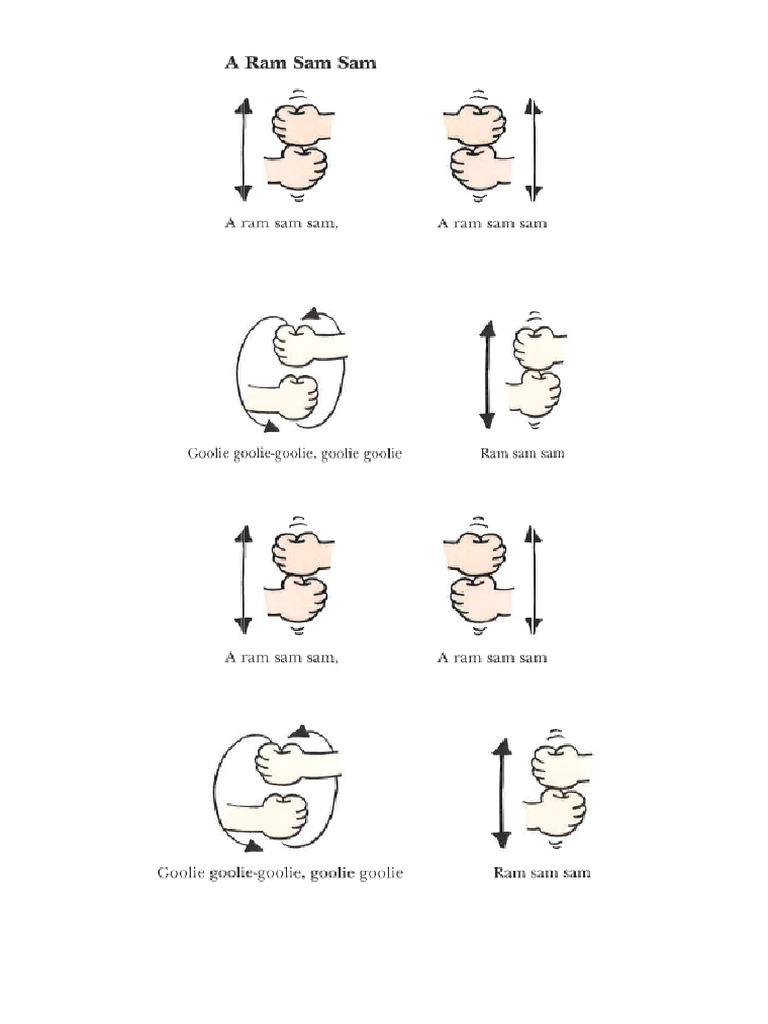 A Ram Sam Sam

A ram sam sam,

A ram sam sam

Goolie goolie-goolie, goolie goolie

Ram sam sam

A ram sam sam,

A ram sam sam

Goolie goolie-goolie, goolie goolie

Ram sam sam