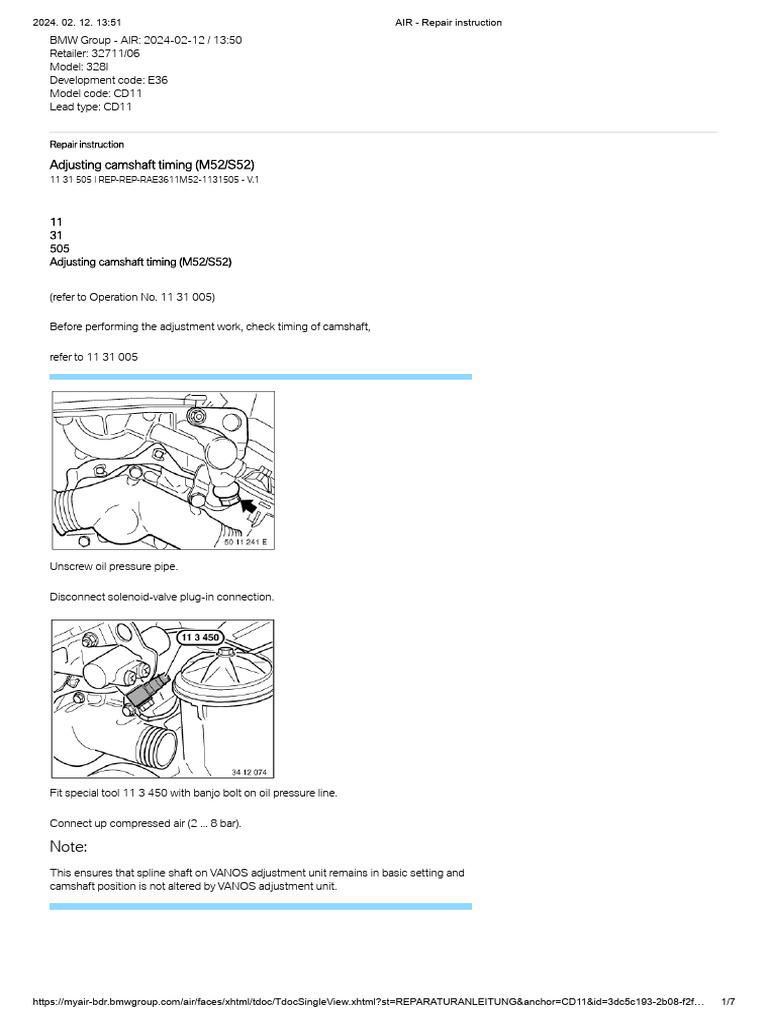 2024. 02. 12. 13:51 AIR - Repair instruction

BMW Group - AIR: 2024-02-12 / 13:50
Retailer: 32711/06
Model: 328I
Development code: E36
Model code: CD11
Lead type: CD11

Repair instruction

Adjusting camshaft timing (M52/S52)
11 31 505 | REP-REP-RAE3611M52-1131505 - V.1

11
31
505
Adjusting camshaft timing (M52/S52)

(refer to Operation No. 11 31 005)

Before performing the adjustment work, check timing of camshaft,

refer to 11 31 005

50 11 241 E

Unscrew oil pressure pipe.

Disconnect solenoid-valve plug-in connection.

11 3 450

34 12 074

Fit special tool 11 3 450 with banjo bolt on oil pressure line.

Connect up compressed air (2 ... 8 bar).

Note:

This ensures that spline shaft on VANOS adjustment unit remains in basic setting and camshaft position is not altered by VANOS adjustment unit.

https://myair-bdr.bmwgroup.com/air/faces/xhtml/tdoc/TdocSingleView.xhtml?st=REPARATURANLEITUNG&anchor=CD11&id=3dc5c193-2b08-f2f… 1/7