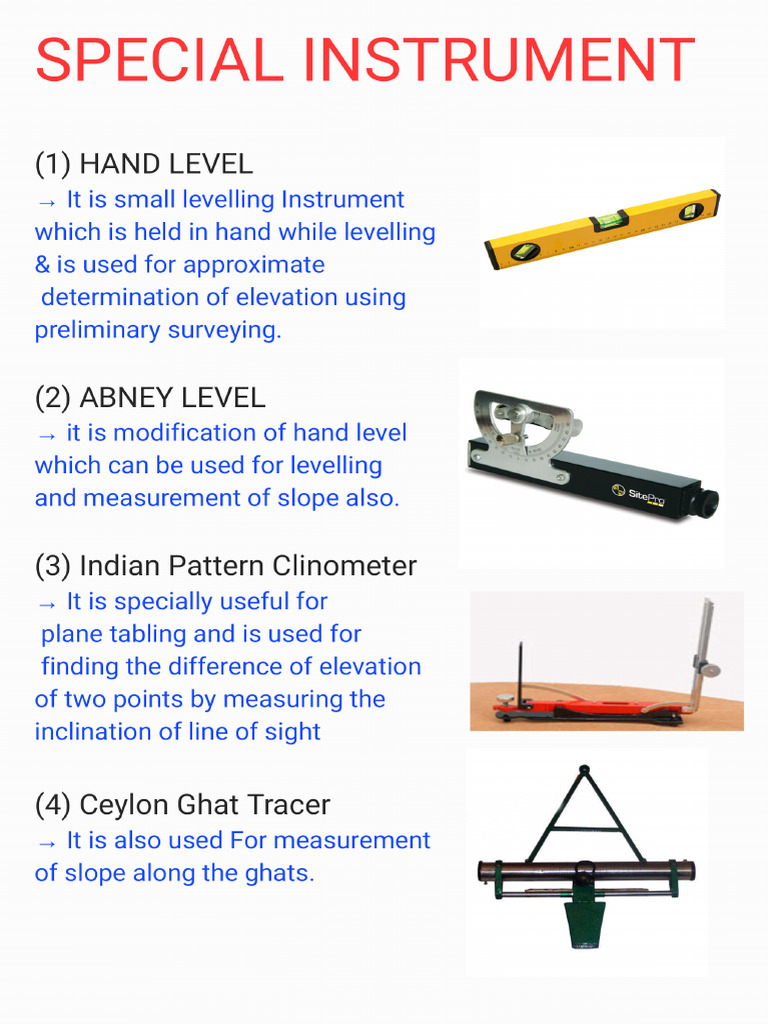 SPECIAL INSTRUMENT

(1) HAND LEVEL
→ It is small levelling Instrument which is held in hand while levelling & is used for approximate determination of elevation using preliminary surveying.

(2) ABNEY LEVEL
→ it is modification of hand level which can be used for levelling and measurement of slope also.

SitePro

(3) Indian Pattern Clinometer
→ It is specially useful for plane tabling and is used for finding the difference of elevation of two points by measuring the inclination of line of sight

(4) Ceylon Ghat Tracer
→ It is also used For measurement of slope along the ghats.