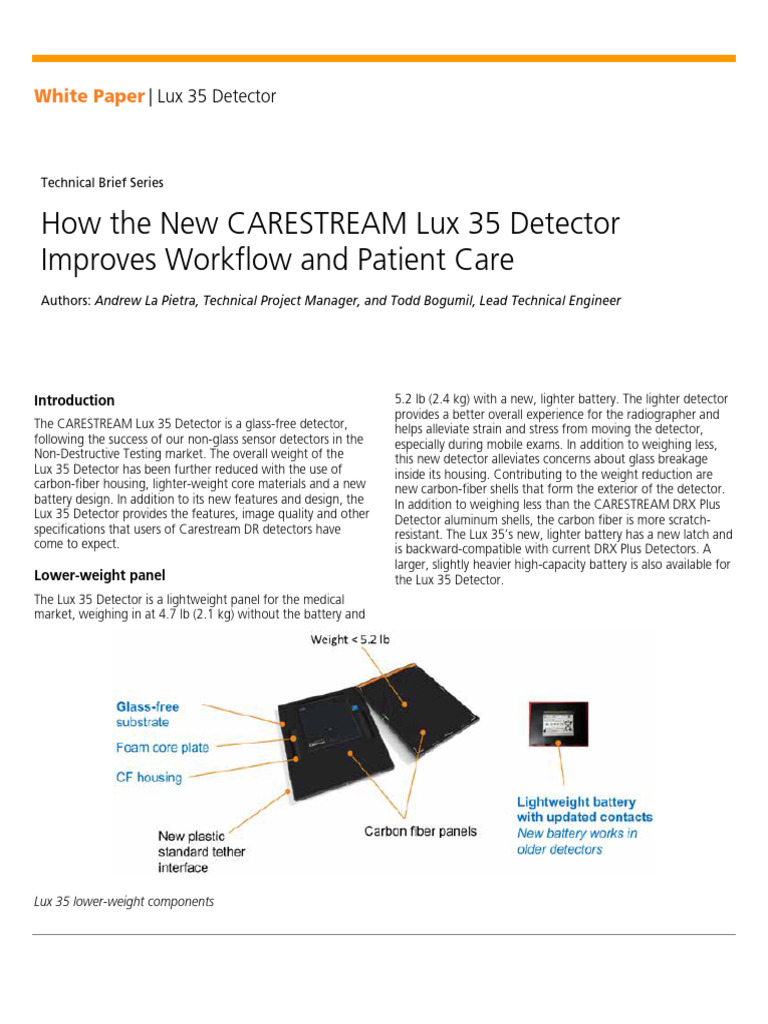 White Paper | Lux 35 Detector

Technical Brief Series

How the New CARESTREAM Lux 35 Detector Improves Workflow and Patient Care

Authors: Andrew La Pietra, Technical Project Manager, and Todd Bogumil, Lead Technical Engineer

Introduction

The CARESTREAM Lux 35 Detector is a glass-free detector, following the success of our non-glass sensor detectors in the Non-Destructive Testing market. The overall weight of the Lux 35 Detector has been further reduced with the use of carbon-fiber housing, lighter-weight core materials and a new battery design. In addition to its new features and design, the Lux 35 Detector provides the features, image quality and other specifications that users of Carestream DR detectors have come to expect.

Lower-weight panel

The Lux 35 Detector is a lightweight panel for the medical market, weighing in at 4.7 lb (2.1 kg) without the battery and 5.2 lb (2.4 kg) with a new, lighter battery. The lighter detector provides a better overall experience for the radiographer and helps alleviate strain and stress from moving the detector, especially during mobile exams. In addition to weighing less, this new detector alleviates concerns about glass breakage inside its housing. Contributing to the weight reduction are new carbon-fiber shells that form the exterior of the detector. In addition to weighing less than the CARESTREAM DRX Plus Detector aluminum shells, the carbon fiber is more scratch-resistant. The Lux 35's new, lighter battery has a new latch and is backward-compatible with current DRX Plus Detectors. A larger, slightly heavier high-capacity battery is also available for the Lux 35 Detector.

Weight < 5.2 lb

Glass-free substrate

Foam core plate

CF housing

New plastic standard tether interface

Carbon fiber panels

Lightweight battery with updated contacts

New battery works in older detectors

Lux 35 lower-weight components