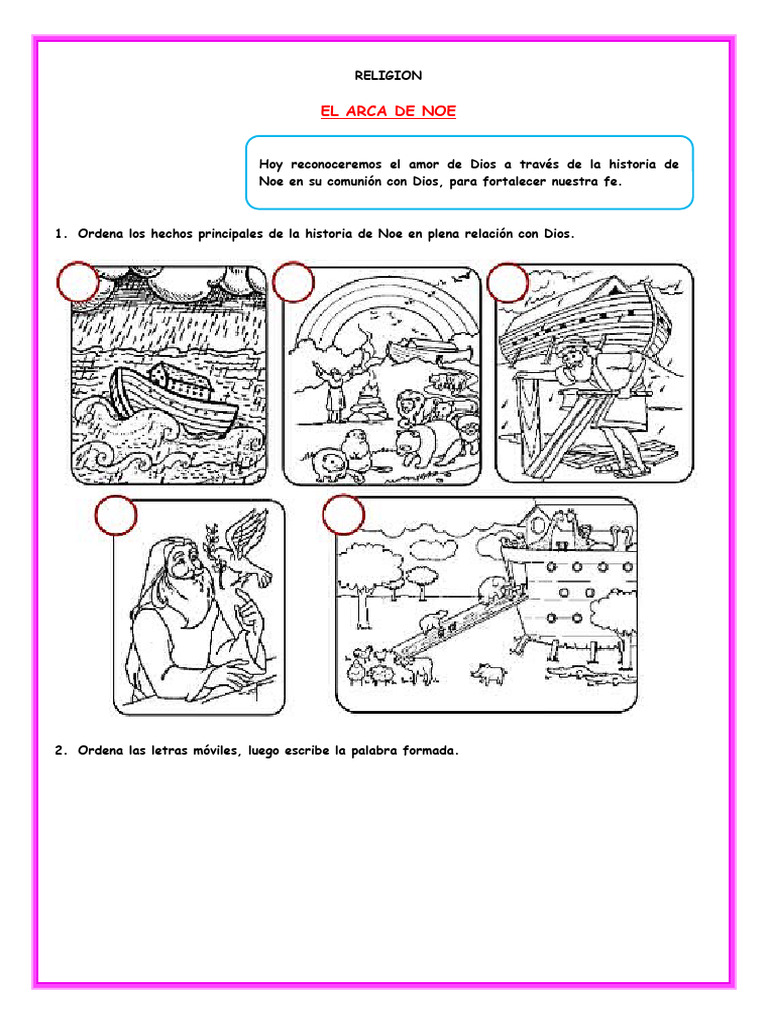 RELIGION

EL ARCA DE NOE

Hoy reconoceremos el amor de Dios a través de la historia de Noe en su comunión con Dios, para fortalecer nuestra fe.

1. Ordena los hechos principales de la historia de Noe en plena relación con Dios.

2. Ordena las letras móviles, luego escribe la palabra formada.