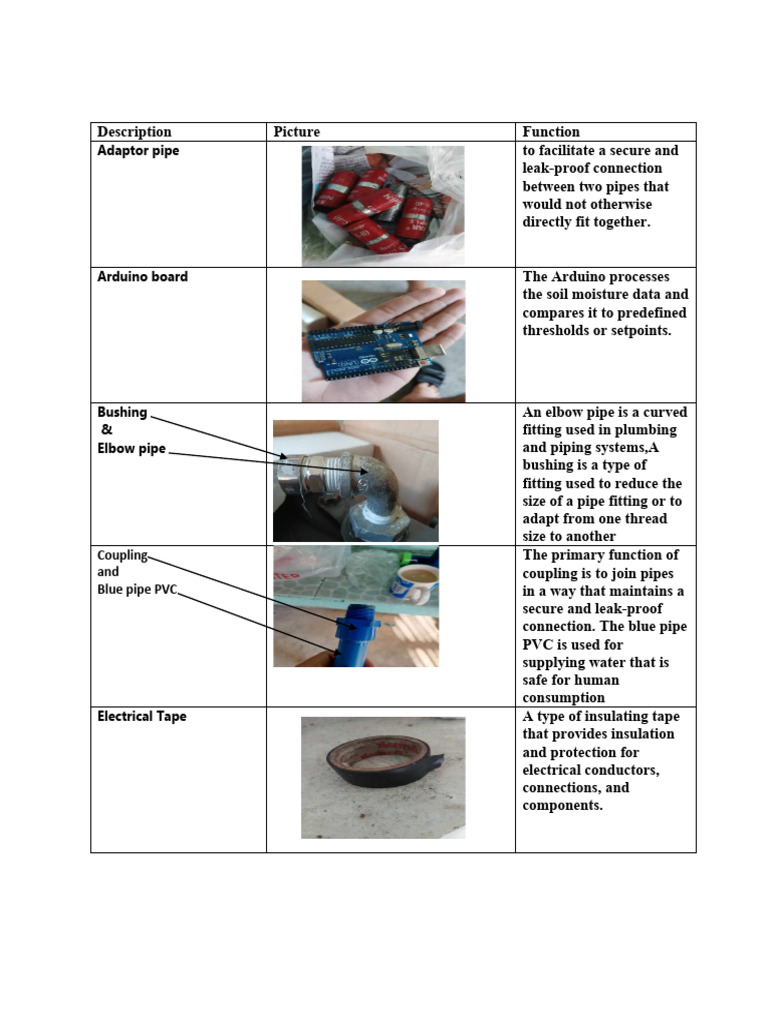 | Description | Picture | Function |
|---|---|---|
| Adaptor pipe | | to facilitate a secure and leak-proof connection between two pipes that would not otherwise directly fit together. |
| Arduino board | | The Arduino processes the soil moisture data and compares it to predefined thresholds or setpoints. |
| Bushing & Elbow pipe | | An elbow pipe is a curved fitting used in plumbing and piping systems,A bushing is a type of fitting used to reduce the size of a pipe fitting or to adapt from one thread size to another |
| Coupling and Blue pipe PVC | | The primary function of coupling is to join pipes in a way that maintains a secure and leak-proof connection. The blue pipe PVC is used for supplying water that is safe for human consumption |
| Electrical Tape | | A type of insulating tape that provides insulation and protection for electrical conductors, connections, and components. |