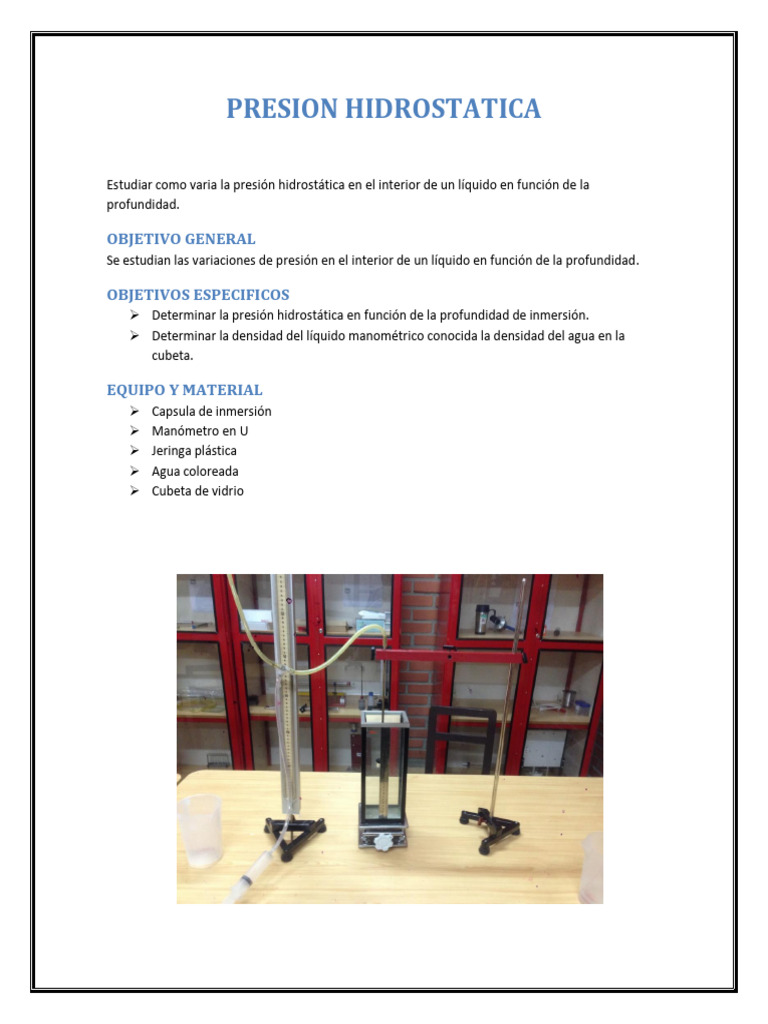 PRESION HIDROSTATICA

Estudiar como varia la presión hidrostática en el interior de un líquido en función de la profundidad.

OBJETIVO GENERAL
Se estudian las variaciones de presión en el interior de un líquido en función de la profundidad.

OBJETIVOS ESPECIFICOS
➢ Determinar la presión hidrostática en función de la profundidad de inmersión.
➢ Determinar la densidad del líquido manométrico conocida la densidad del agua en la cubeta.

EQUIPO Y MATERIAL
➢ Capsula de inmersión
➢ Manómetro en U
➢ Jeringa plástica
➢ Agua coloreada
➢ Cubeta de vidrio