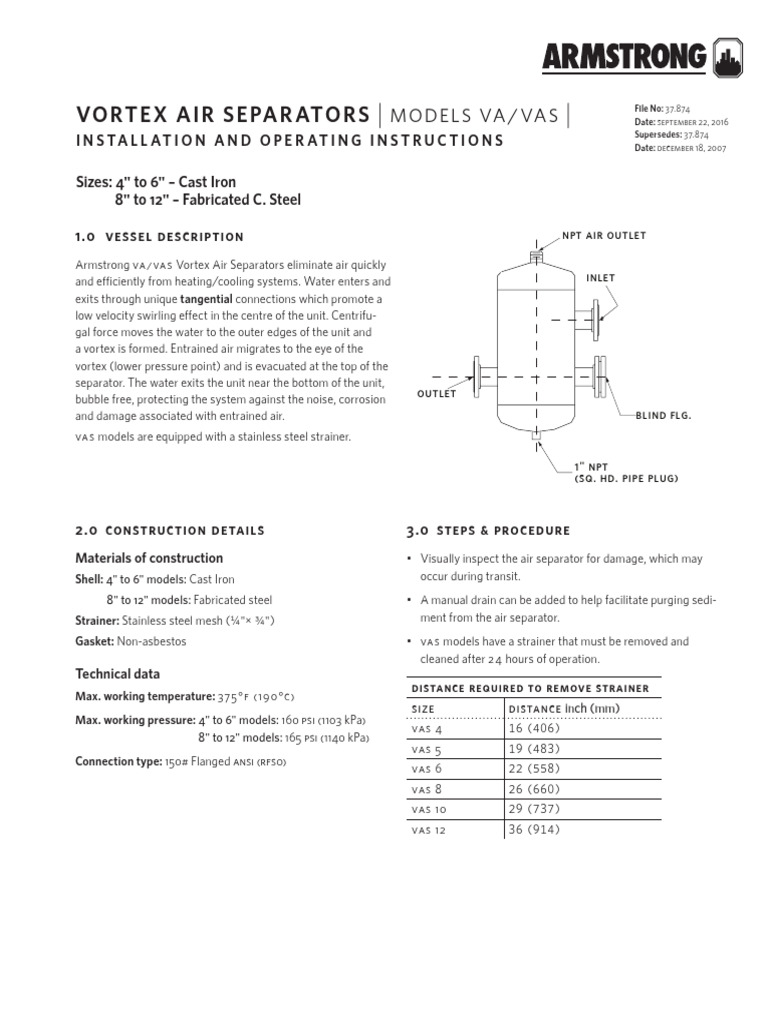 ARMSTRONG

VORTEX AIR SEPARATORS | MODELS VA/VAS |
INSTALLATION AND OPERATING INSTRUCTIONS

File No: 37.874
Date: SEPTEMBER 22, 2016
Supersedes: 37.874
Date: DECEMBER 18, 2007

Sizes: 4" to 6" – Cast Iron
8" to 12" – Fabricated C. Steel

1.0 VESSEL DESCRIPTION

Armstrong VA/VAS Vortex Air Separators eliminate air quickly and efficiently from heating/cooling systems. Water enters and exits through unique tangential connections which promote a low velocity swirling effect in the centre of the unit. Centrifugal force moves the water to the outer edges of the unit and a vortex is formed. Entrained air migrates to the eye of the vortex (lower pressure point) and is evacuated at the top of the separator. The water exits the unit near the bottom of the unit, bubble free, protecting the system against the noise, corrosion and damage associated with entrained air.

VAS models are equipped with a stainless steel strainer.

NPT AIR OUTLET
INLET
OUTLET
BLIND FLG.
1" NPT
(SQ. HD. PIPE PLUG)

2.0 CONSTRUCTION DETAILS

Materials of construction

Shell: 4" to 6" models: Cast Iron
8" to 12" models: Fabricated steel
Strainer: Stainless steel mesh (¼"× ¾")
Gasket: Non-asbestos

Technical data

Max. working temperature: 375°F (190°C)
Max. working pressure: 4" to 6" models: 160 PSI (1103 kPa)
8" to 12" models: 165 PSI (1140 kPa)
Connection type: 150# Flanged ANSI (RF50)

3.0 STEPS & PROCEDURE

• Visually inspect the air separator for damage, which may occur during transit.
• A manual drain can be added to help facilitate purging sediment from the air separator.
• VAS models have a strainer that must be removed and cleaned after 24 hours of operation.

DISTANCE REQUIRED TO REMOVE STRAINER

| SIZE | DISTANCE inch (mm) |
|---|---|
| VAS 4 | 16 (406) |
| VAS 5 | 19 (483) |
| VAS 6 | 22 (558) |
| VAS 8 | 26 (660) |
| VAS 10 | 29 (737) |
| VAS 12 | 36 (914) |