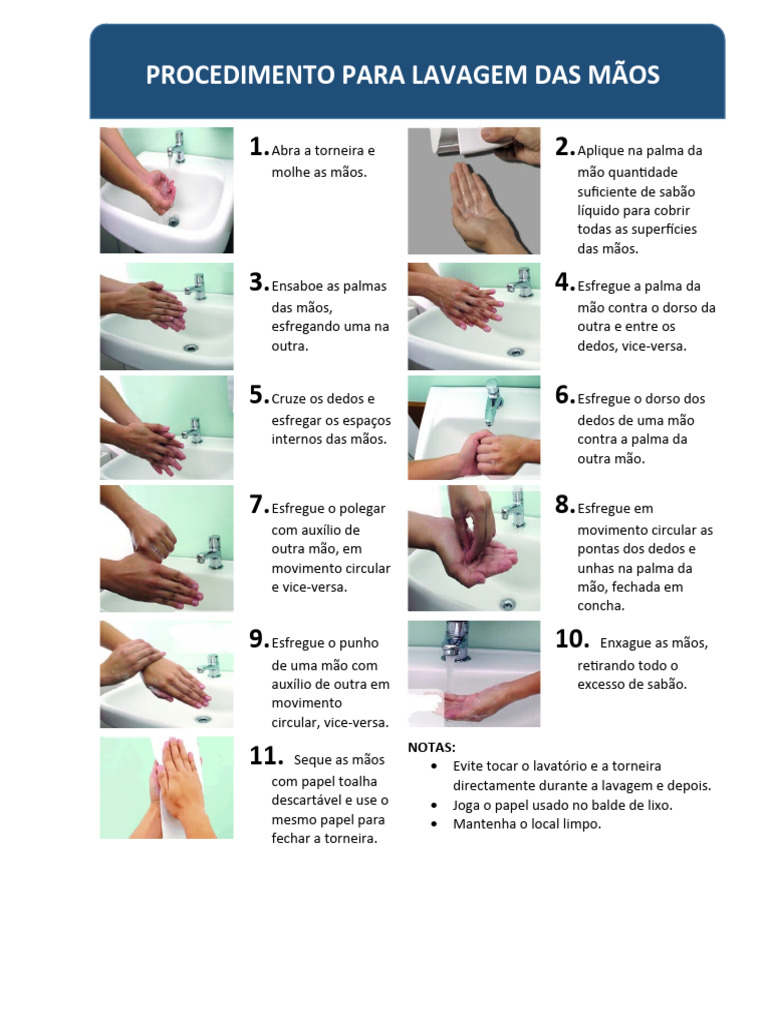 PROCEDIMENTO PARA LAVAGEM DAS MÃOS

1. Abra a torneira e molhe as mãos.

2. Aplique na palma da mão quantidade suficiente de sabão líquido para cobrir todas as superfícies das mãos.

3. Ensaboe as palmas das mãos, esfregando uma na outra.

4. Esfregue a palma da mão contra o dorso da outra e entre os dedos, vice-versa.

5. Cruze os dedos e esfregar os espaços internos das mãos.

6. Esfregue o dorso dos dedos de uma mão contra a palma da outra mão.

7. Esfregue o polegar com auxílio de outra mão, em movimento circular e vice-versa.

8. Esfregue em movimento circular as pontas dos dedos e unhas na palma da mão, fechada em concha.

9. Esfregue o punho de uma mão com auxílio de outra em movimento circular, vice-versa.

10. Enxague as mãos, retirando todo o excesso de sabão.

11. Seque as mãos com papel toalha descartável e use o mesmo papel para fechar a torneira.

NOTAS:
• Evite tocar o lavatório e a torneira directamente durante a lavagem e depois.
• Joga o papel usado no balde de lixo.
• Mantenha o local limpo.