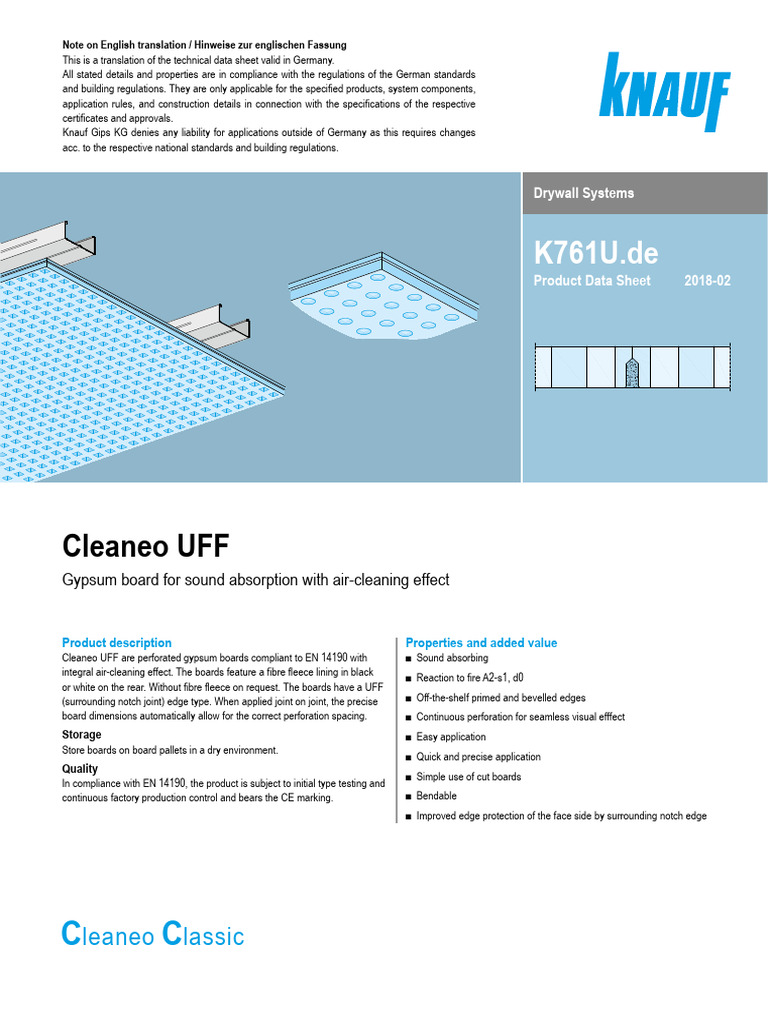 Note on English translation / Hinweise zur englischen Fassung
This is a translation of the technical data sheet valid in Germany.
All stated details and properties are in compliance with the regulations of the German standards and building regulations. They are only applicable for the specified products, system components, application rules, and construction details in connection with the specifications of the respective certificates and approvals.
Knauf Gips KG denies any liability for applications outside of Germany as this requires changes acc. to the respective national standards and building regulations.

KNAUF

Drywall Systems

K761U.de
Product Data Sheet 2018-02

Cleaneo UFF
Gypsum board for sound absorption with air-cleaning effect

Product description
Cleaneo UFF are perforated gypsum boards compliant to EN 14190 with integral air-cleaning effect. The boards feature a fibre fleece lining in black or white on the rear. Without fibre fleece on request. The boards have a UFF (surrounding notch joint) edge type. When applied joint on joint, the precise board dimensions automatically allow for the correct perforation spacing.

Storage
Store boards on board pallets in a dry environment.

Quality
In compliance with EN 14190, the product is subject to initial type testing and continuous factory production control and bears the CE marking.

Properties and added value
■ Sound absorbing
■ Reaction to fire A2-s1, d0
■ Off-the-shelf primed and bevelled edges
■ Continuous perforation for seamless visual efffect
■ Easy application
■ Quick and precise application
■ Simple use of cut boards
■ Bendable
■ Improved edge protection of the face side by surrounding notch edge

Cleaneo Classic