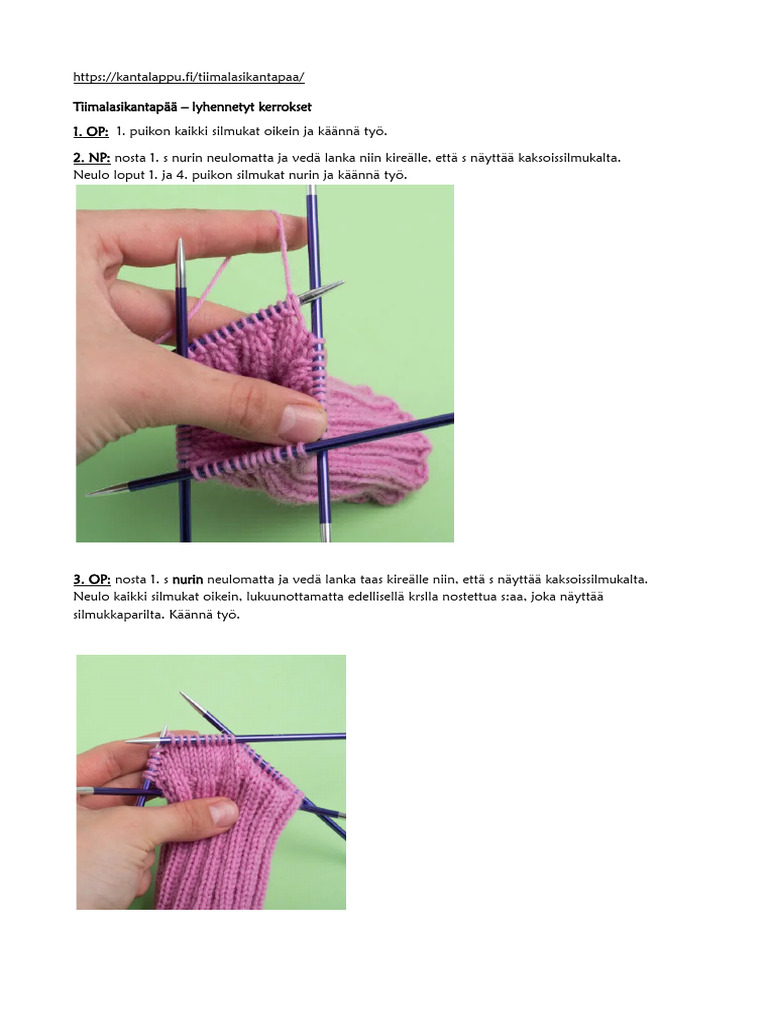 https://kantalappu.fi/tiimalasikantapaa/

Tiimalasikantapää – lyhennetyt kerrokset

1. OP: 1. puikon kaikki silmukat oikein ja käännä työ.

2. NP: nosta 1. s nurin neulomatta ja vedä lanka niin kireälle, että s näyttää kaksoissilmukalta. Neulo loput 1. ja 4. puikon silmukat nurin ja käännä työ.

3. OP: nosta 1. s nurin neulomatta ja vedä lanka taas kireälle niin, että s näyttää kaksoissilmukalta. Neulo kaikki silmukat oikein, lukuunottamatta edellisellä krslla nostettua s:aa, joka näyttää silmukkaparilta. Käännä työ.