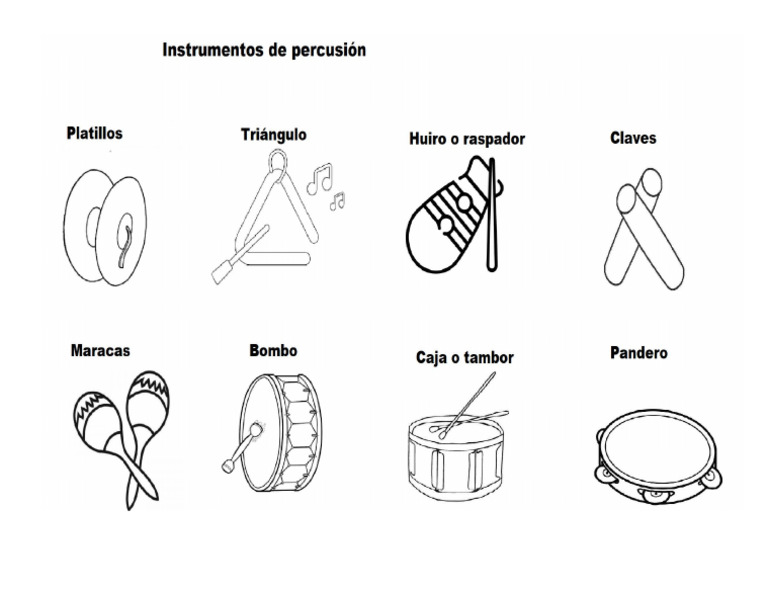 Instrumentos de percusión

Platillos

Triángulo

Huiro o raspador

Claves

Maracas

Bombo

Caja o tambor

Pandero