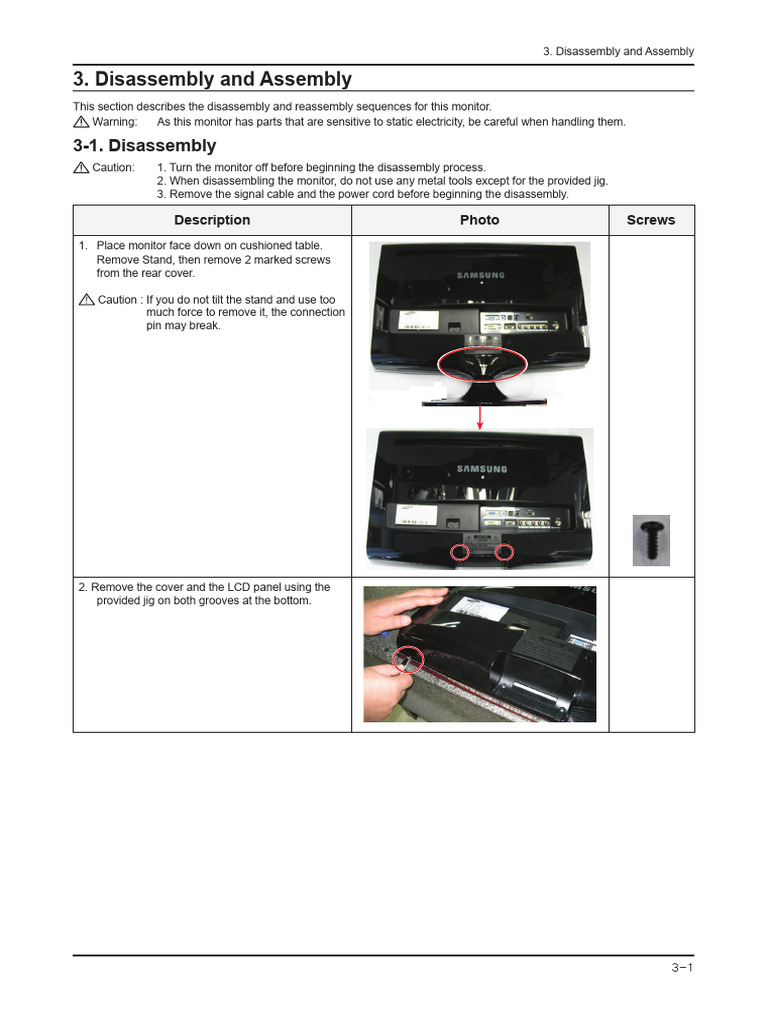 3. Disassembly and Assembly

3. Disassembly and Assembly

This section describes the disassembly and reassembly sequences for this monitor.
Warning: As this monitor has parts that are sensitive to static electricity, be careful when handling them.

3-1. Disassembly

Caution: 1. Turn the monitor off before beginning the disassembly process.
2. When disassembling the monitor, do not use any metal tools except for the provided jig.
3. Remove the signal cable and the power cord before beginning the disassembly.

| Description | Photo | Screws |
|---|---|---|
| 1. Place monitor face down on cushioned table. Remove Stand, then remove 2 marked screws from the rear cover. Caution : If you do not tilt the stand and use too much force to remove it, the connection pin may break. | SAMSUNG SAMSUNG | |
| 2. Remove the cover and the LCD panel using the provided jig on both grooves at the bottom. | | |

3-1