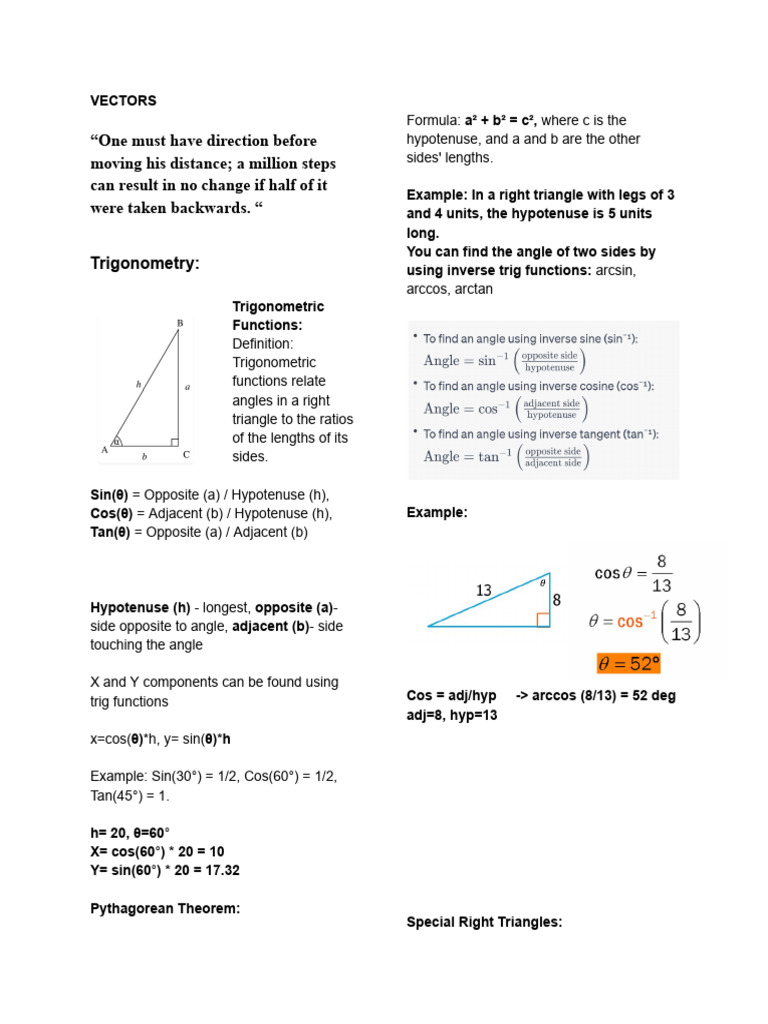 VECTORS

“One must have direction before moving his distance; a million steps can result in no change if half of it were taken backwards. “

Trigonometry:

B

h

a

A

θ

b

C

Trigonometric Functions: Definition: Trigonometric functions relate angles in a right triangle to the ratios of the lengths of its sides.

Sin(θ) = Opposite (a) / Hypotenuse (h),
Cos(θ) = Adjacent (b) / Hypotenuse (h),
Tan(θ) = Opposite (a) / Adjacent (b)

Hypotenuse (h) - longest, opposite (a)- side opposite to angle, adjacent (b)- side touching the angle

X and Y components can be found using trig functions

x=cos(θ)*h, y= sin(θ)*h

Example: Sin(30°) = 1/2, Cos(60°) = 1/2, Tan(45°) = 1.

h= 20, θ=60°
X= cos(60°) * 20 = 10
Y= sin(60°) * 20 = 17.32

Pythagorean Theorem:

Formula: a² + b² = c², where c is the hypotenuse, and a and b are the other sides' lengths.

Example: In a right triangle with legs of 3 and 4 units, the hypotenuse is 5 units long.
You can find the angle of two sides by using inverse trig functions: arcsin, arccos, arctan

• To find an angle using inverse sine ($\sin^{-1}$):
$\text{Angle} = \sin^{-1}\left(\frac{\text{opposite side}}{\text{hypotenuse}}\right)$
• To find an angle using inverse cosine ($\cos^{-1}$):
$\text{Angle} = \cos^{-1}\left(\frac{\text{adjacent side}}{\text{hypotenuse}}\right)$
• To find an angle using inverse tangent ($\tan^{-1}$):
$\text{Angle} = \tan^{-1}\left(\frac{\text{opposite side}}{\text{adjacent side}}\right)$

Example:

13

θ

8

$\cos\theta = \frac{8}{13}$

$\theta = \cos^{-1}\left(\frac{8}{13}\right)$

$\theta = 52°$

Cos = adj/hyp -> arccos (8/13) = 52 deg
adj=8, hyp=13

Special Right Triangles: