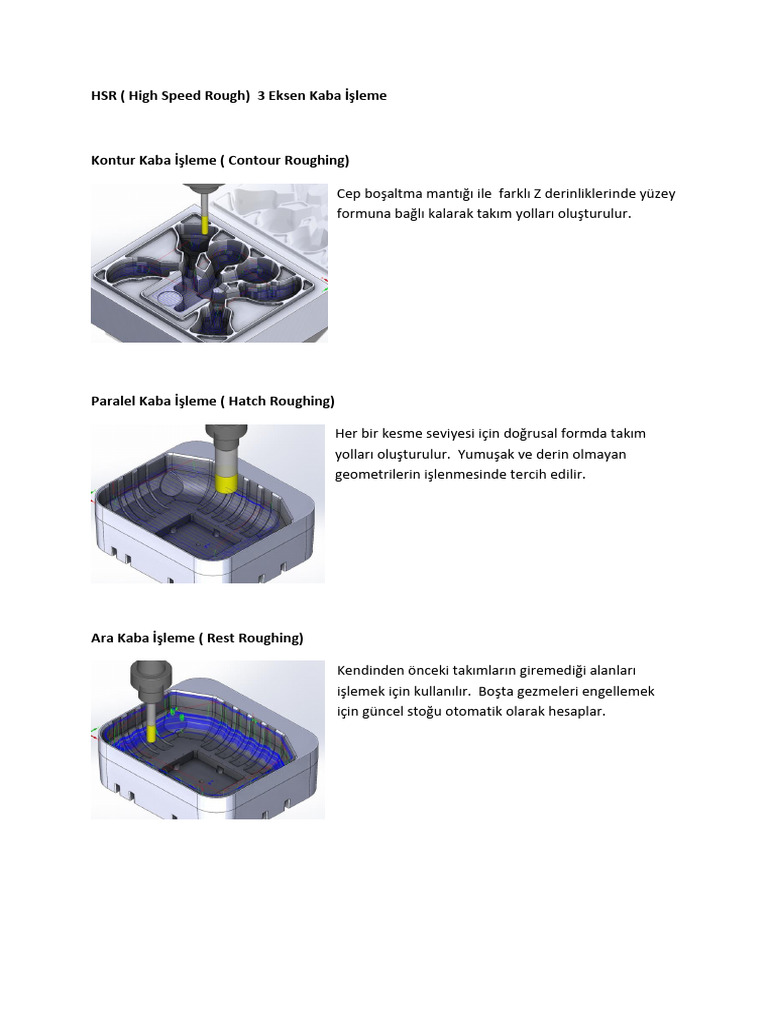 HSR ( High Speed Rough)  3 Eksen Kaba İşleme

Kontur Kaba İşleme ( Contour Roughing)

Cep boşaltma mantığı ile  farklı Z derinliklerinde yüzey formuna bağlı kalarak takım yolları oluşturulur.

Paralel Kaba İşleme ( Hatch Roughing)

Her bir kesme seviyesi için doğrusal formda takım yolları oluşturulur.  Yumuşak ve derin olmayan geometrilerin işlenmesinde tercih edilir.

Ara Kaba İşleme ( Rest Roughing)

Kendinden önceki takımların giremediği alanları işlemek için kullanılır.  Boşta gezmeleri engellemek için güncel stoğu otomatik olarak hesaplar.