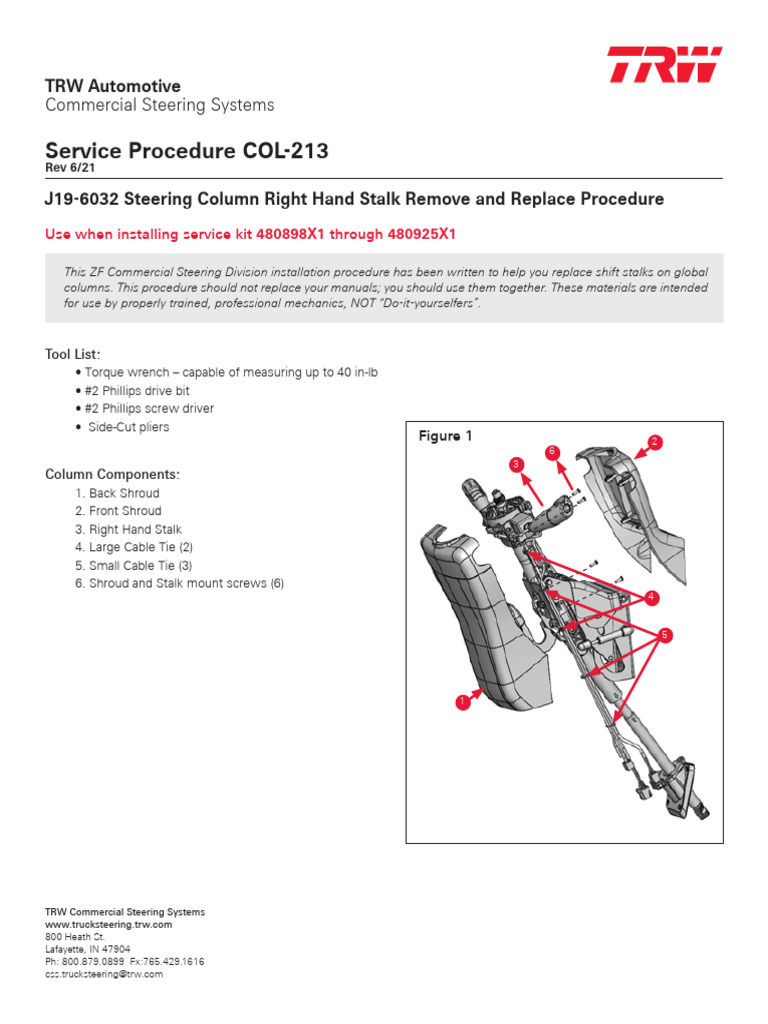 TRW

TRW Automotive
Commercial Steering Systems

Service Procedure COL-213
Rev 6/21

J19-6032 Steering Column Right Hand Stalk Remove and Replace Procedure

Use when installing service kit 480898X1 through 480925X1

This ZF Commercial Steering Division installation procedure has been written to help you replace shift stalks on global columns. This procedure should not replace your manuals; you should use them together. These materials are intended for use by properly trained, professional mechanics, NOT "Do-it-yourselfers".

Tool List:
• Torque wrench – capable of measuring up to 40 in-lb
• #2 Phillips drive bit
• #2 Phillips screw driver
• Side-Cut pliers

Column Components:
1. Back Shroud
2. Front Shroud
3. Right Hand Stalk
4. Large Cable Tie (2)
5. Small Cable Tie (3)
6. Shroud and Stalk mount screws (6)

Figure 1

3
6
2
4
5
1

TRW Commercial Steering Systems
www.trucksteering.trw.com
800 Heath St.
Lafayette, IN 47904
Ph: 800.879.0899 Fx:765.429.1616
css.trucksteering@trw.com