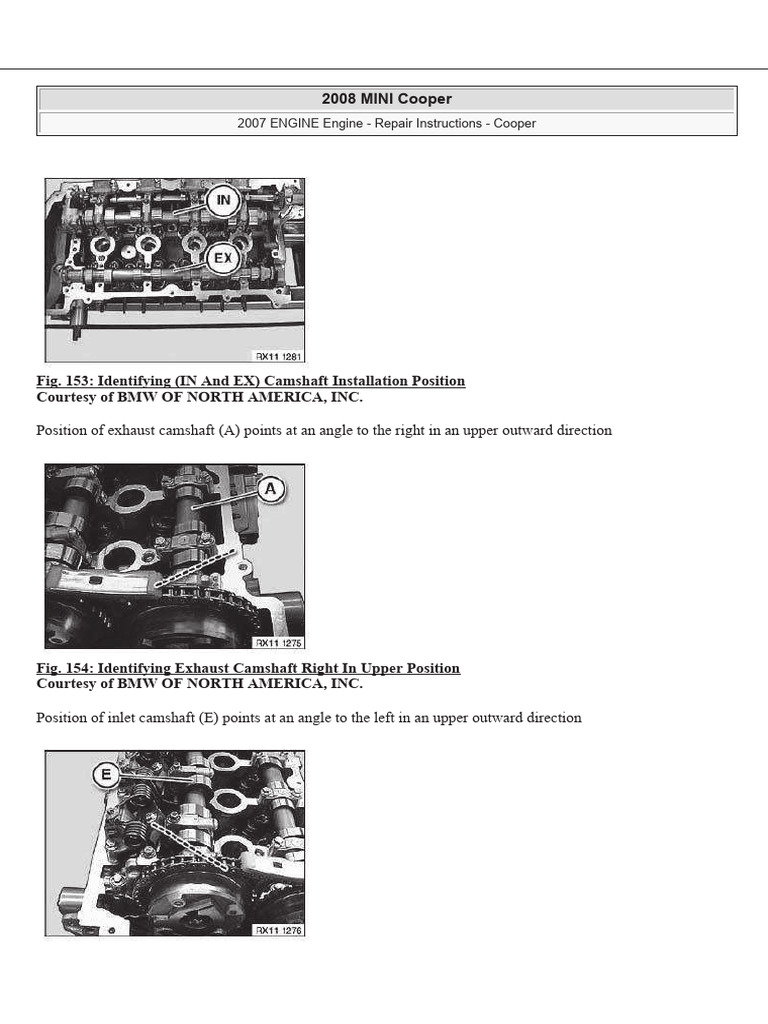 2008 MINI Cooper

2007 ENGINE Engine - Repair Instructions - Cooper

IN

EX

RX11 1281

Fig. 153: Identifying (IN And EX) Camshaft Installation Position
Courtesy of BMW OF NORTH AMERICA, INC.

Position of exhaust camshaft (A) points at an angle to the right in an upper outward direction

A

RX11 1275

Fig. 154: Identifying Exhaust Camshaft Right In Upper Position
Courtesy of BMW OF NORTH AMERICA, INC.

Position of inlet camshaft (E) points at an angle to the left in an upper outward direction

E

RX11 1276