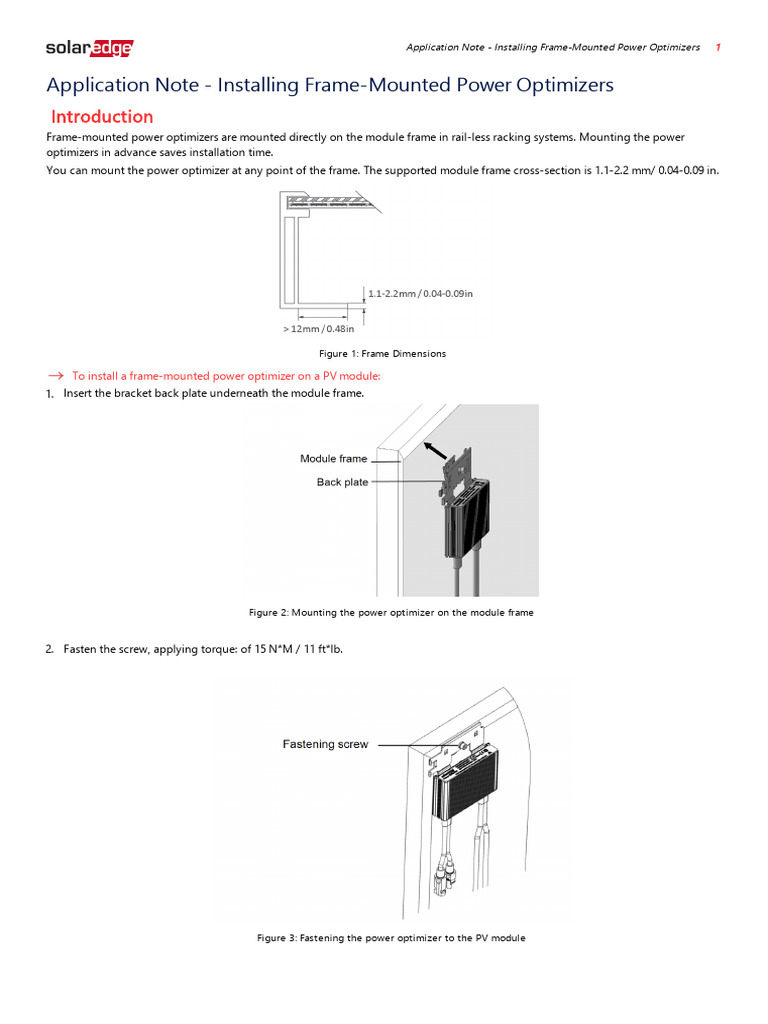 solaredge

Application Note - Installing Frame-Mounted Power Optimizers 1

Application Note - Installing Frame-Mounted Power Optimizers

Introduction

Frame-mounted power optimizers are mounted directly on the module frame in rail-less racking systems. Mounting the power optimizers in advance saves installation time.

You can mount the power optimizer at any point of the frame. The supported module frame cross-section is 1.1-2.2 mm/ 0.04-0.09 in.

1.1-2.2mm / 0.04-0.09in

> 12mm / 0.48in

Figure 1: Frame Dimensions

→ To install a frame-mounted power optimizer on a PV module:

1. Insert the bracket back plate underneath the module frame.

Module frame

Back plate

Figure 2: Mounting the power optimizer on the module frame

2. Fasten the screw, applying torque: of 15 N*M / 11 ft*lb.

Fastening screw

Figure 3: Fastening the power optimizer to the PV module