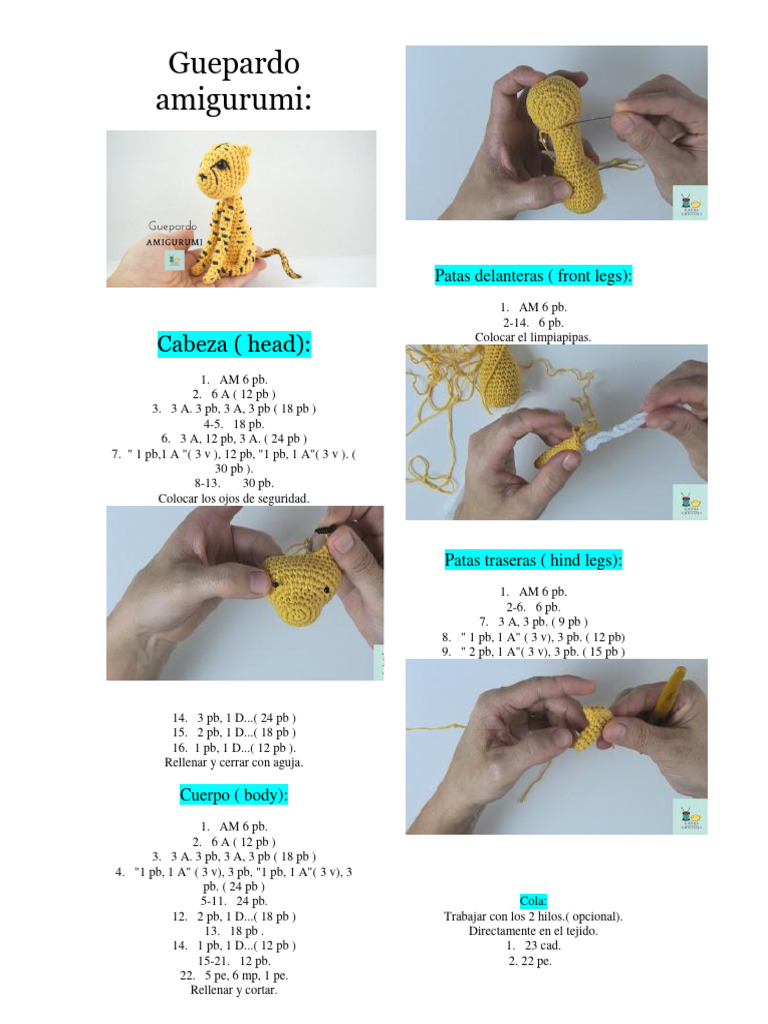 Guepardo amigurumi:

Guepardo
AMIGURUMI

Cabeza ( head):

1. AM 6 pb.
2. 6 A ( 12 pb )
3. 3 A. 3 pb, 3 A, 3 pb ( 18 pb )
4-5. 18 pb.
6. 3 A, 12 pb, 3 A. ( 24 pb )
7. " 1 pb,1 A "( 3 v ), 12 pb, "1 pb, 1 A"( 3 v ). ( 30 pb ).
8-13. 30 pb.
Colocar los ojos de seguridad.

14. 3 pb, 1 D...( 24 pb )
15. 2 pb, 1 D...( 18 pb )
16. 1 pb, 1 D...( 12 pb ).
Rellenar y cerrar con aguja.

Cuerpo ( body):

1. AM 6 pb.
2. 6 A ( 12 pb )
3. 3 A. 3 pb, 3 A, 3 pb ( 18 pb )
4. "1 pb, 1 A" ( 3 v), 3 pb, "1 pb, 1 A"( 3 v), 3 pb. ( 24 pb )
5-11. 24 pb.
12. 2 pb, 1 D...( 18 pb )
13. 18 pb .
14. 1 pb, 1 D...( 12 pb )
15-21. 12 pb.
22. 5 pe, 6 mp, 1 pe.
Rellenar y cortar.

Patas delanteras ( front legs):

1. AM 6 pb.
2-14. 6 pb.
Colocar el limpiapipas.

Patas traseras ( hind legs):

1. AM 6 pb.
2-6. 6 pb.
7. 3 A, 3 pb. ( 9 pb )
8. " 1 pb, 1 A" ( 3 v), 3 pb. ( 12 pb)
9. " 2 pb, 1 A"( 3 v), 3 pb. ( 15 pb )

Cola:
Trabajar con los 2 hilos.( opcional).
Directamente en el tejido.
1. 23 cad.
2. 22 pe.