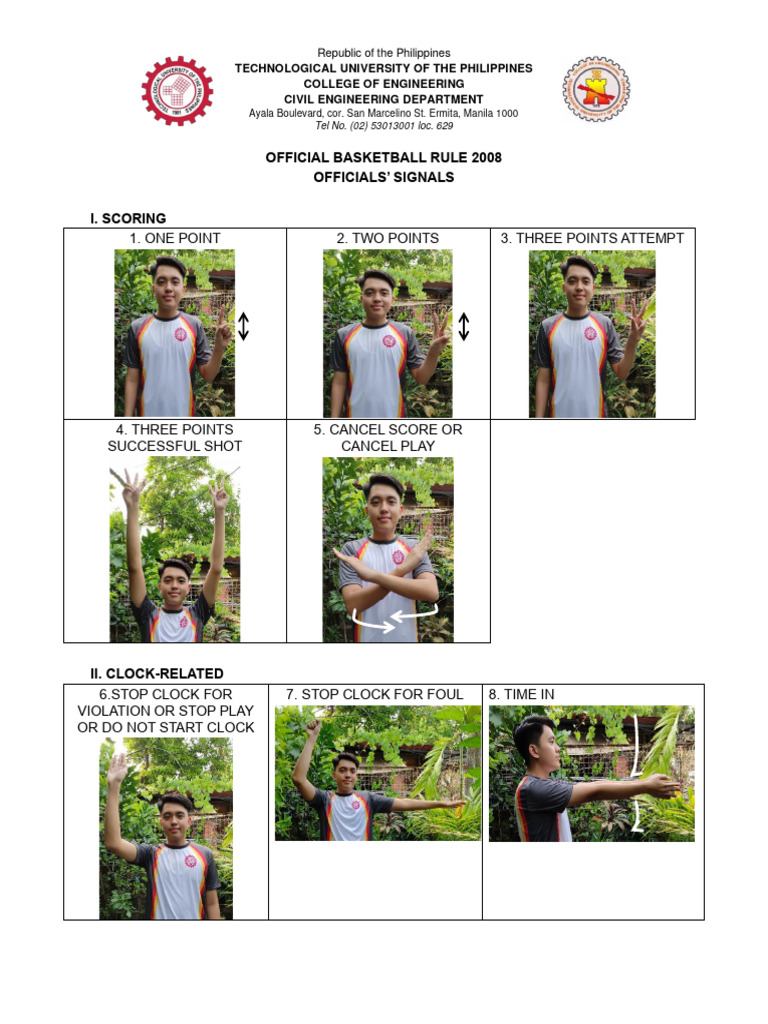 Republic of the Philippines
TECHNOLOGICAL UNIVERSITY OF THE PHILIPPINES
COLLEGE OF ENGINEERING
CIVIL ENGINEERING DEPARTMENT
Ayala Boulevard, cor. San Marcelino St. Ermita, Manila 1000
Tel No. (02) 53013001 loc. 629

OFFICIAL BASKETBALL RULE 2008
OFFICIALS' SIGNALS

I. SCORING

| 1. ONE POINT | 2. TWO POINTS | 3. THREE POINTS ATTEMPT |
|---|---|---|
| 4. THREE POINTS SUCCESSFUL SHOT | 5. CANCEL SCORE OR CANCEL PLAY | |

II. CLOCK-RELATED

| 6.STOP CLOCK FOR VIOLATION OR STOP PLAY OR DO NOT START CLOCK | 7. STOP CLOCK FOR FOUL | 8. TIME IN |
|---|---|---|