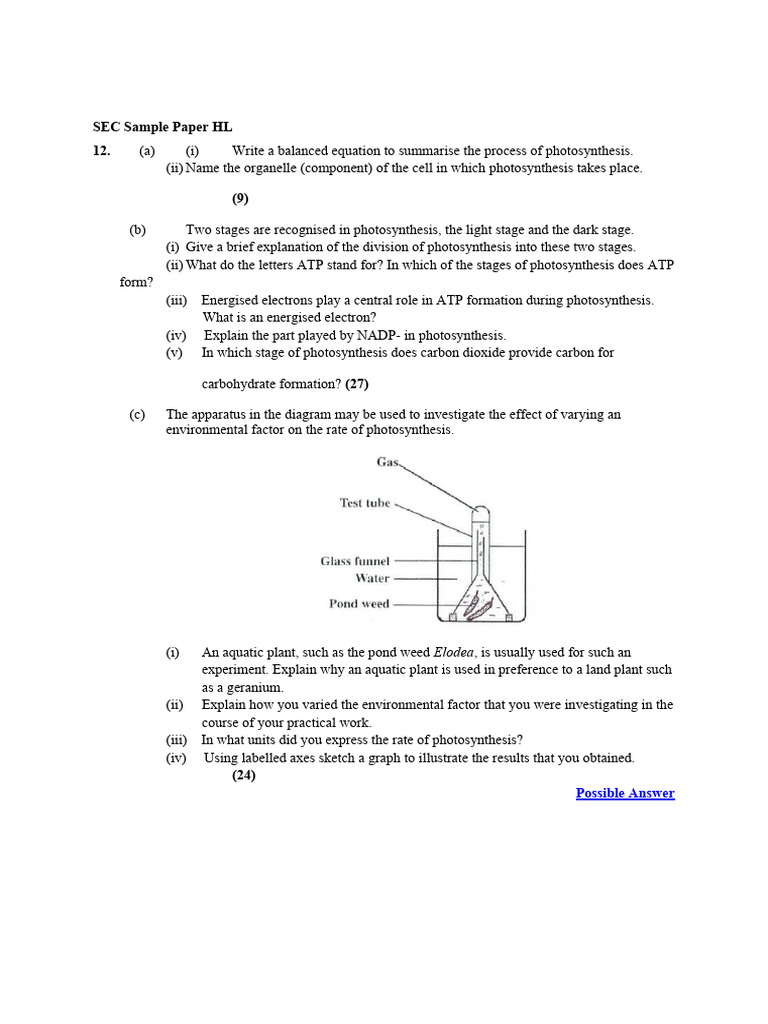 SEC Sample Paper HL

12. (a) (i) Write a balanced equation to summarise the process of photosynthesis.
(ii) Name the organelle (component) of the cell in which photosynthesis takes place.

(9)

(b) Two stages are recognised in photosynthesis, the light stage and the dark stage.
(i) Give a brief explanation of the division of photosynthesis into these two stages.
(ii) What do the letters ATP stand for? In which of the stages of photosynthesis does ATP form?
(iii) Energised electrons play a central role in ATP formation during photosynthesis. What is an energised electron?
(iv) Explain the part played by NADP- in photosynthesis.
(v) In which stage of photosynthesis does carbon dioxide provide carbon for

carbohydrate formation? (27)

(c) The apparatus in the diagram may be used to investigate the effect of varying an environmental factor on the rate of photosynthesis.

Gas
Test tube
Glass funnel
Water
Pond weed

(i) An aquatic plant, such as the pond weed Elodea, is usually used for such an experiment. Explain why an aquatic plant is used in preference to a land plant such as a geranium.
(ii) Explain how you varied the environmental factor that you were investigating in the course of your practical work.
(iii) In what units did you express the rate of photosynthesis?
(iv) Using labelled axes sketch a graph to illustrate the results that you obtained.
(24)

Possible Answer