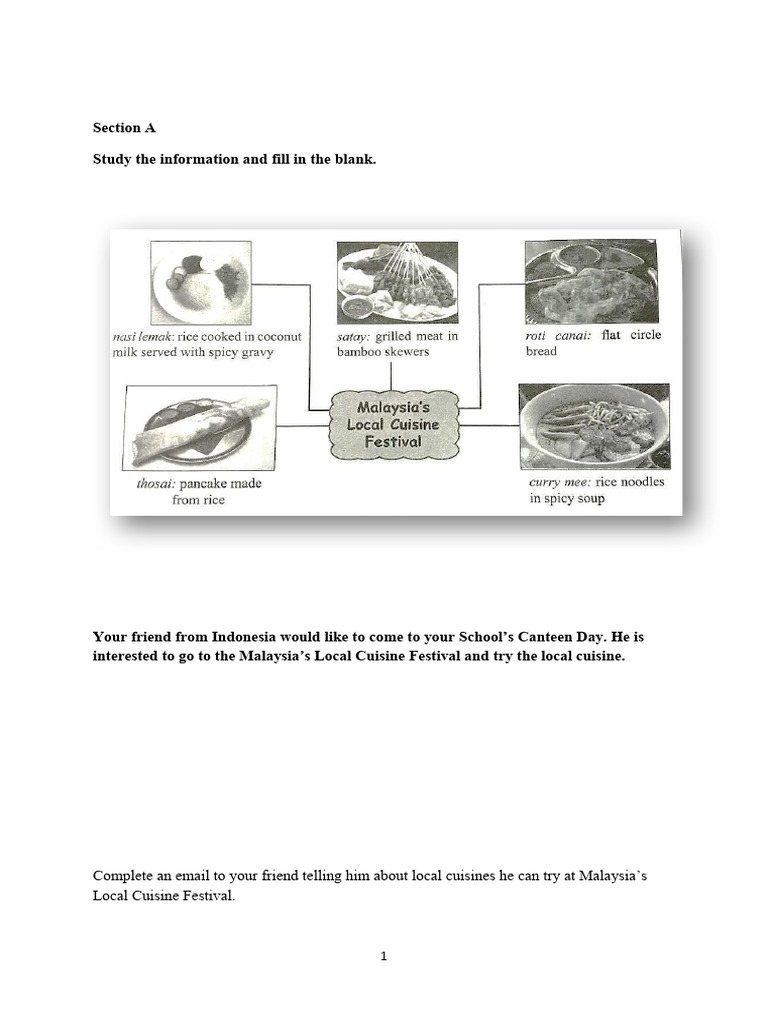 Section A

Study the information and fill in the blank.

nasi lemak: rice cooked in coconut milk served with spicy gravy

satay: grilled meat in bamboo skewers

roti canai: flat circle bread

Malaysia's Local Cuisine Festival

thosai: pancake made from rice

curry mee: rice noodles in spicy soup

Your friend from Indonesia would like to come to your School's Canteen Day. He is interested to go to the Malaysia's Local Cuisine Festival and try the local cuisine.

Complete an email to your friend telling him about local cuisines he can try at Malaysia's Local Cuisine Festival.

1