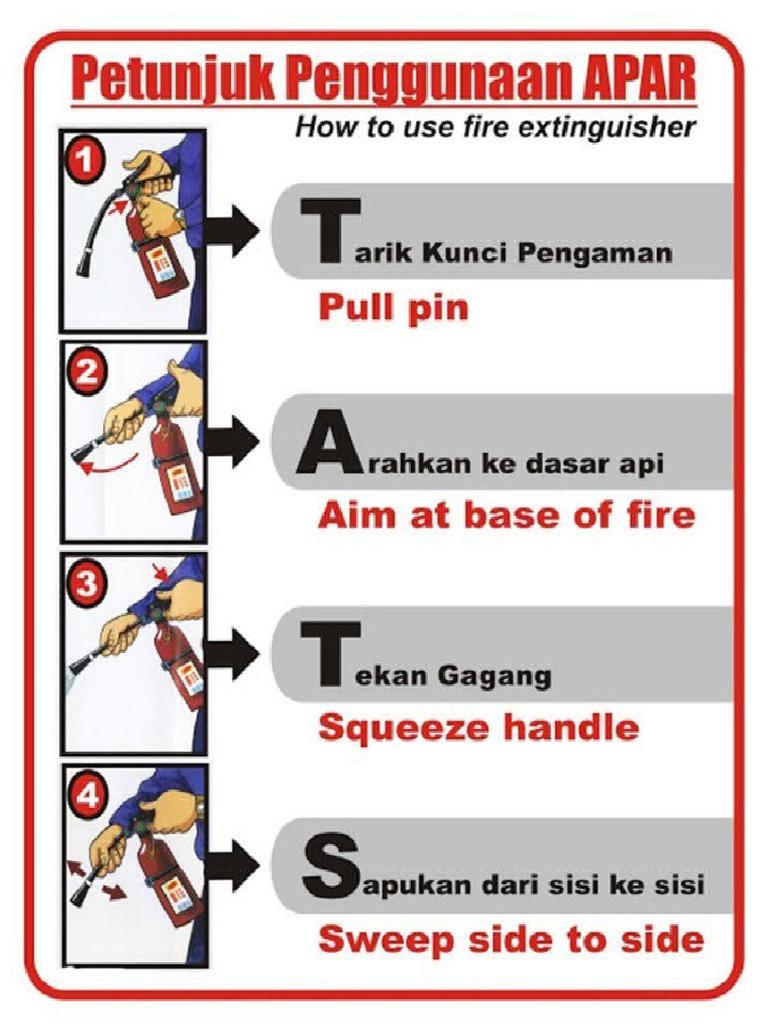 Petunjuk Penggunaan APAR

How to use fire extinguisher

1

Tarik Kunci Pengaman

Pull pin

2

Arahkan ke dasar api

Aim at base of fire

3

Tekan Gagang

Squeeze handle

4

Sapukan dari sisi ke sisi

Sweep side to side