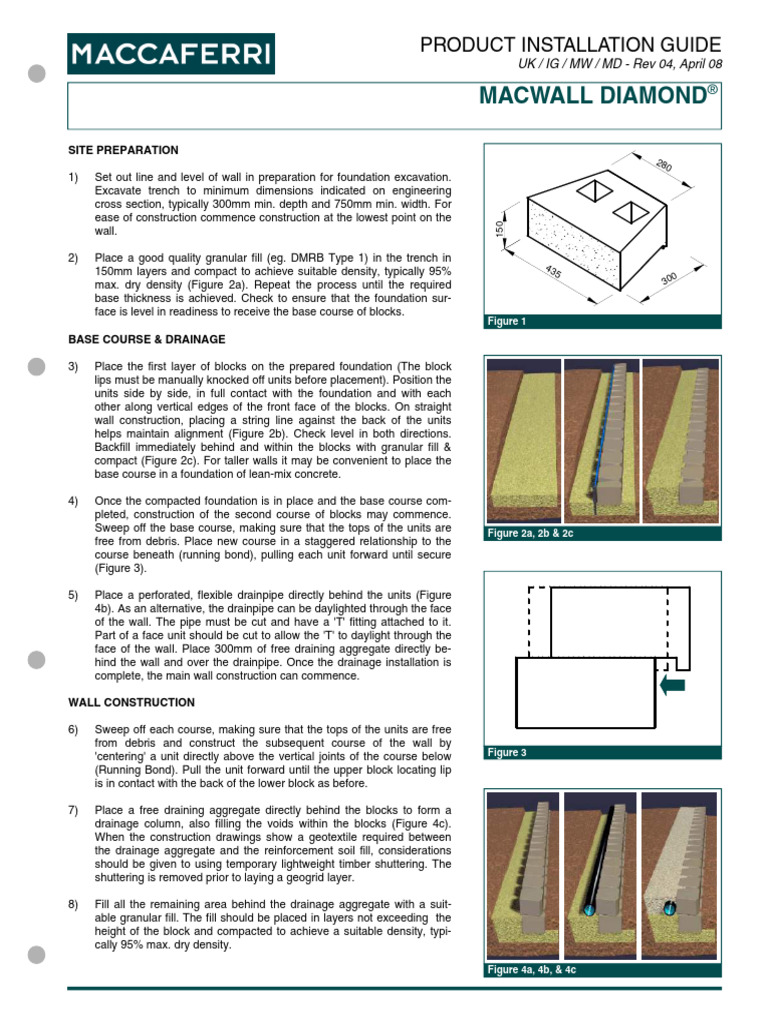 MACCAFERRI

PRODUCT INSTALLATION GUIDE

UK / IG / MW / MD - Rev 04, April 08

MACWALL DIAMOND®

SITE PREPARATION

1) Set out line and level of wall in preparation for foundation excavation. Excavate trench to minimum dimensions indicated on engineering cross section, typically 300mm min. depth and 750mm min. width. For ease of construction commence construction at the lowest point on the wall.

2) Place a good quality granular fill (eg. DMRB Type 1) in the trench in 150mm layers and compact to achieve suitable density, typically 95% max. dry density (Figure 2a). Repeat the process until the required base thickness is achieved. Check to ensure that the foundation surface is level in readiness to receive the base course of blocks.

BASE COURSE & DRAINAGE

3) Place the first layer of blocks on the prepared foundation (The block lips must be manually knocked off units before placement). Position the units side by side, in full contact with the foundation and with each other along vertical edges of the front face of the blocks. On straight wall construction, placing a string line against the back of the units helps maintain alignment (Figure 2b). Check level in both directions. Backfill immediately behind and within the blocks with granular fill & compact (Figure 2c). For taller walls it may be convenient to place the base course in a foundation of lean-mix concrete.

4) Once the compacted foundation is in place and the base course completed, construction of the second course of blocks may commence. Sweep off the base course, making sure that the tops of the units are free from debris. Place new course in a staggered relationship to the course beneath (running bond), pulling each unit forward until secure (Figure 3).

5) Place a perforated, flexible drainpipe directly behind the units (Figure 4b). As an alternative, the drainpipe can be daylighted through the face of the wall. The pipe must be cut and have a 'T' fitting attached to it. Part of a face unit should be cut to allow the 'T' to daylight through the face of the wall. Place 300mm of free draining aggregate directly behind the wall and over the drainpipe. Once the drainage installation is complete, the main wall construction can commence.

WALL CONSTRUCTION

6) Sweep off each course, making sure that the tops of the units are free from debris and construct the subsequent course of the wall by 'centering' a unit directly above the vertical joints of the course below (Running Bond). Pull the unit forward until the upper block locating lip is in contact with the back of the lower block as before.

7) Place a free draining aggregate directly behind the blocks to form a drainage column, also filling the voids within the blocks (Figure 4c). When the construction drawings show a geotextile required between the drainage aggregate and the reinforcement soil fill, considerations should be given to using temporary lightweight timber shuttering. The shuttering is removed prior to laying a geogrid layer.

8) Fill all the remaining area behind the drainage aggregate with a suitable granular fill. The fill should be placed in layers not exceeding the height of the block and compacted to achieve a suitable density, typically 95% max. dry density.

280
150
435
300
Figure 1

Figure 2a, 2b & 2c

Figure 3

Figure 4a, 4b, & 4c