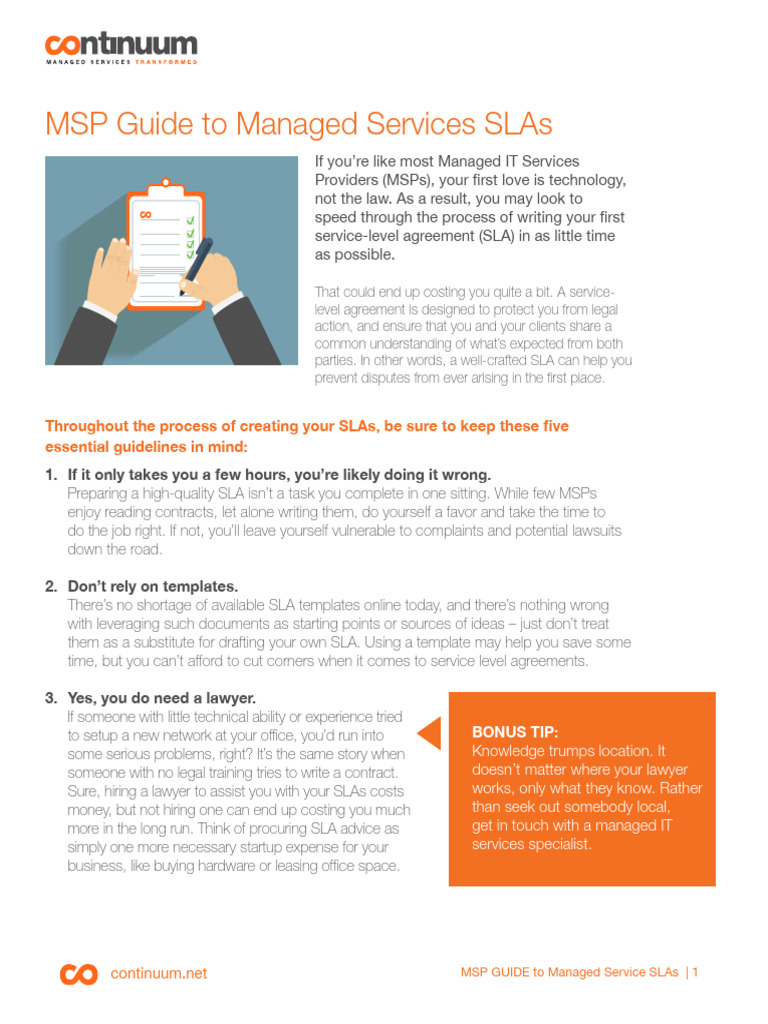 continuum
MANAGED SERVICES TRANSFORMED

MSP Guide to Managed Services SLAs

If you're like most Managed IT Services Providers (MSPs), your first love is technology, not the law. As a result, you may look to speed through the process of writing your first service-level agreement (SLA) in as little time as possible.

That could end up costing you quite a bit. A service-level agreement is designed to protect you from legal action, and ensure that you and your clients share a common understanding of what's expected from both parties. In other words, a well-crafted SLA can help you prevent disputes from ever arising in the first place.

Throughout the process of creating your SLAs, be sure to keep these five essential guidelines in mind:

1. If it only takes you a few hours, you're likely doing it wrong.
Preparing a high-quality SLA isn't a task you complete in one sitting. While few MSPs enjoy reading contracts, let alone writing them, do yourself a favor and take the time to do the job right. If not, you'll leave yourself vulnerable to complaints and potential lawsuits down the road.

2. Don't rely on templates.
There's no shortage of available SLA templates online today, and there's nothing wrong with leveraging such documents as starting points or sources of ideas – just don't treat them as a substitute for drafting your own SLA. Using a template may help you save some time, but you can't afford to cut corners when it comes to service level agreements.

3. Yes, you do need a lawyer.
If someone with little technical ability or experience tried to setup a new network at your office, you'd run into some serious problems, right? It's the same story when someone with no legal training tries to write a contract. Sure, hiring a lawyer to assist you with your SLAs costs money, but not hiring one can end up costing you much more in the long run. Think of procuring SLA advice as simply one more necessary startup expense for your business, like buying hardware or leasing office space.

BONUS TIP:
Knowledge trumps location. It doesn't matter where your lawyer works, only what they know. Rather than seek out somebody local, get in touch with a managed IT services specialist.

continuum.net

MSP GUIDE to Managed Service SLAs | 1