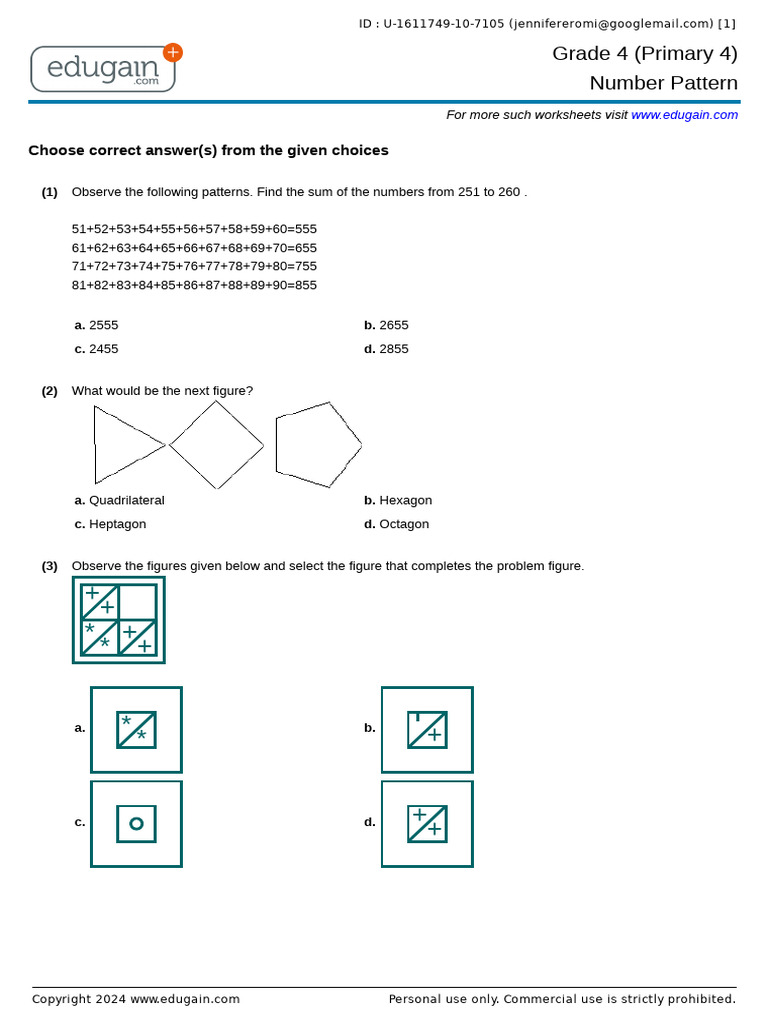 ID : U-1611749-10-7105 (jennifereromi@googlemail.com) [1]

edugain.com

Grade 4 (Primary 4)
Number Pattern

For more such worksheets visit www.edugain.com

Choose correct answer(s) from the given choices

(1) Observe the following patterns. Find the sum of the numbers from 251 to 260 .

51+52+53+54+55+56+57+58+59+60=555
61+62+63+64+65+66+67+68+69+70=655
71+72+73+74+75+76+77+78+79+80=755
81+82+83+84+85+86+87+88+89+90=855

a. 2555
b. 2655
c. 2455
d. 2855

(2) What would be the next figure?

a. Quadrilateral
b. Hexagon
c. Heptagon
d. Octagon

(3) Observe the figures given below and select the figure that completes the problem figure.

a.
b.
c.
d.

Copyright 2024 www.edugain.com
Personal use only. Commercial use is strictly prohibited.