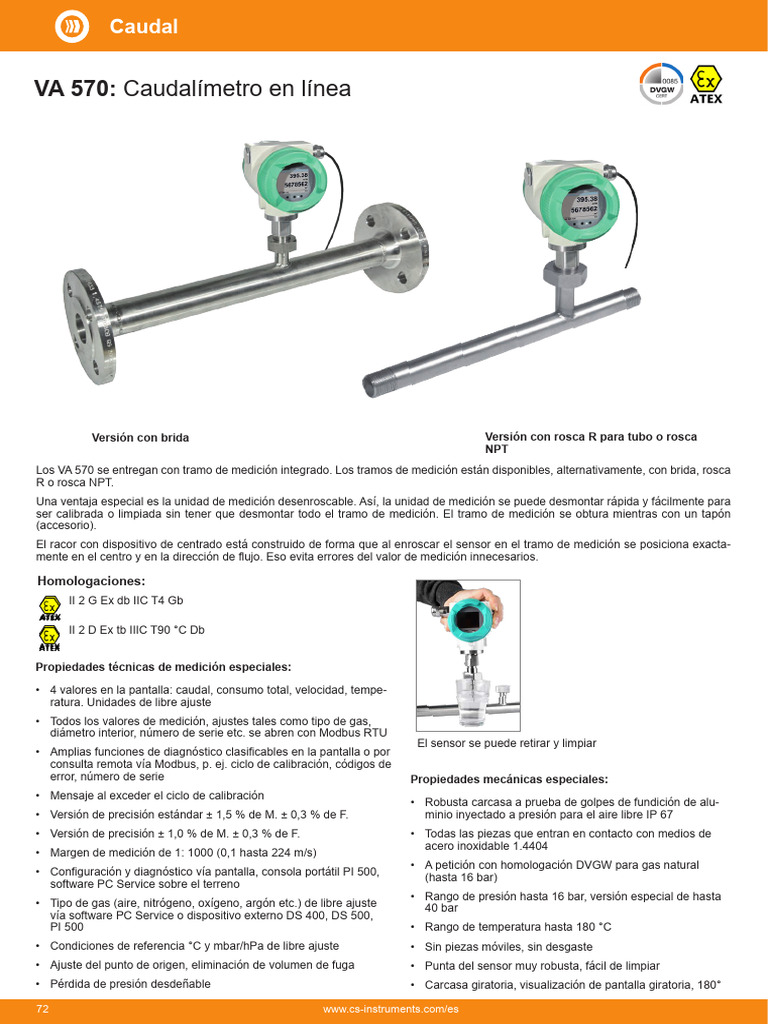 Caudal

VA 570: Caudalímetro en línea

0085 DVGW CERT

Ex ATEX

395.38
5678562

395.38
5678562

Versión con brida

Versión con rosca R para tubo o rosca NPT

Los VA 570 se entregan con tramo de medición integrado. Los tramos de medición están disponibles, alternativamente, con brida, rosca R o rosca NPT.

Una ventaja especial es la unidad de medición desenroscable. Así, la unidad de medición se puede desmontar rápida y fácilmente para ser calibrada o limpiada sin tener que desmontar todo el tramo de medición. El tramo de medición se obtura mientras con un tapón (accesorio).

El racor con dispositivo de centrado está construido de forma que al enroscar el sensor en el tramo de medición se posiciona exactamente en el centro y en la dirección de flujo. Eso evita errores del valor de medición innecesarios.

Homologaciones:

Ex ATEX II 2 G Ex db IIC T4 Gb

Ex ATEX II 2 D Ex tb IIIC T90 °C Db

Propiedades técnicas de medición especiales:

• 4 valores en la pantalla: caudal, consumo total, velocidad, temperatura. Unidades de libre ajuste
• Todos los valores de medición, ajustes tales como tipo de gas, diámetro interior, número de serie etc. se abren con Modbus RTU
• Amplias funciones de diagnóstico clasificables en la pantalla o por consulta remota vía Modbus, p. ej. ciclo de calibración, códigos de error, número de serie
• Mensaje al exceder el ciclo de calibración
• Versión de precisión estándar ± 1,5 % de M. ± 0,3 % de F.
• Versión de precisión ± 1,0 % de M. ± 0,3 % de F.
• Margen de medición de 1: 1000 (0,1 hasta 224 m/s)
• Configuración y diagnóstico vía pantalla, consola portátil PI 500, software PC Service sobre el terreno
• Tipo de gas (aire, nitrógeno, oxígeno, argón etc.) de libre ajuste vía software PC Service o dispositivo externo DS 400, DS 500, PI 500
• Condiciones de referencia °C y mbar/hPa de libre ajuste
• Ajuste del punto de origen, eliminación de volumen de fuga
• Pérdida de presión desdeñable

El sensor se puede retirar y limpiar

Propiedades mecánicas especiales:

• Robusta carcasa a prueba de golpes de fundición de aluminio inyectado a presión para el aire libre IP 67
• Todas las piezas que entran en contacto con medios de acero inoxidable 1.4404
• A petición con homologación DVGW para gas natural (hasta 16 bar)
• Rango de presión hasta 16 bar, versión especial de hasta 40 bar
• Rango de temperatura hasta 180 °C
• Sin piezas móviles, sin desgaste
• Punta del sensor muy robusta, fácil de limpiar
• Carcasa giratoria, visualización de pantalla giratoria, 180°

72 www.cs-instruments.com/es