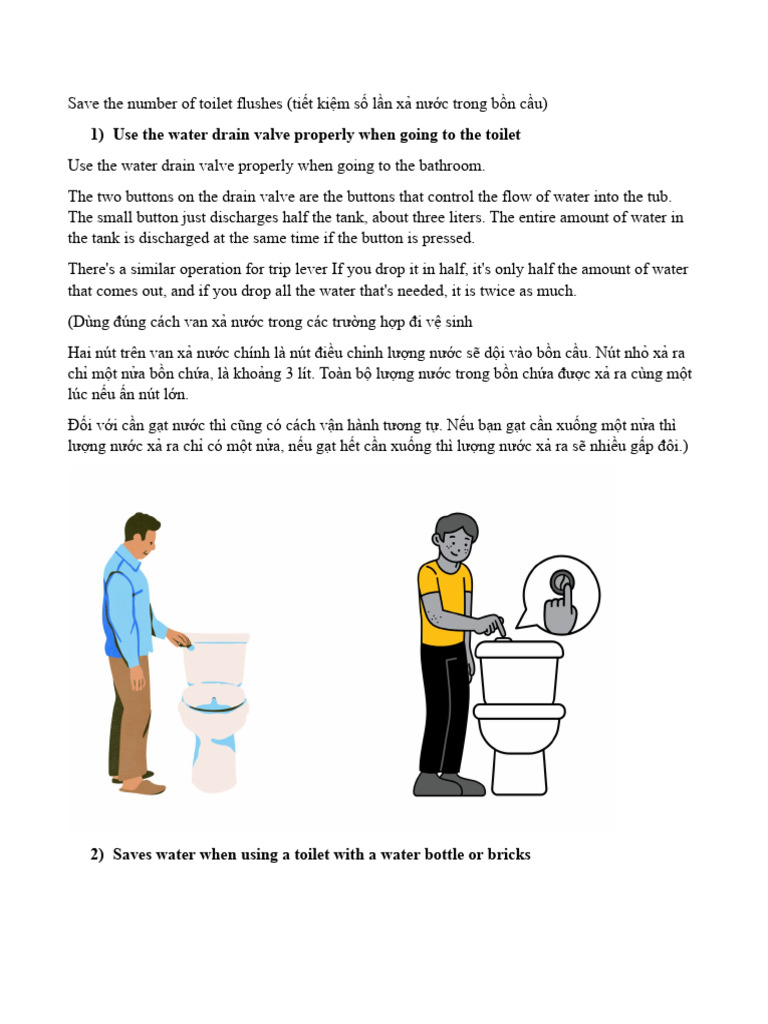 Save the number of toilet flushes (tiết kiệm số lần xả nước trong bồn cầu)

1) Use the water drain valve properly when going to the toilet

Use the water drain valve properly when going to the bathroom.

The two buttons on the drain valve are the buttons that control the flow of water into the tub. The small button just discharges half the tank, about three liters. The entire amount of water in the tank is discharged at the same time if the button is pressed.

There's a similar operation for trip lever If you drop it in half, it's only half the amount of water that comes out, and if you drop all the water that's needed, it is twice as much.

(Dùng đúng cách van xả nước trong các trường hợp đi vệ sinh

Hai nút trên van xả nước chính là nút điều chỉnh lượng nước sẽ dội vào bồn cầu. Nút nhỏ xả ra chỉ một nửa bồn chứa, là khoảng 3 lít. Toàn bộ lượng nước trong bồn chứa được xả ra cùng một lúc nếu ấn nút lớn.

Đối với cần gạt nước thì cũng có cách vận hành tương tự. Nếu bạn gạt cần xuống một nửa thì lượng nước xả ra chỉ có một nửa, nếu gạt hết cần xuống thì lượng nước xả ra sẽ nhiều gấp đôi.)

2) Saves water when using a toilet with a water bottle or bricks