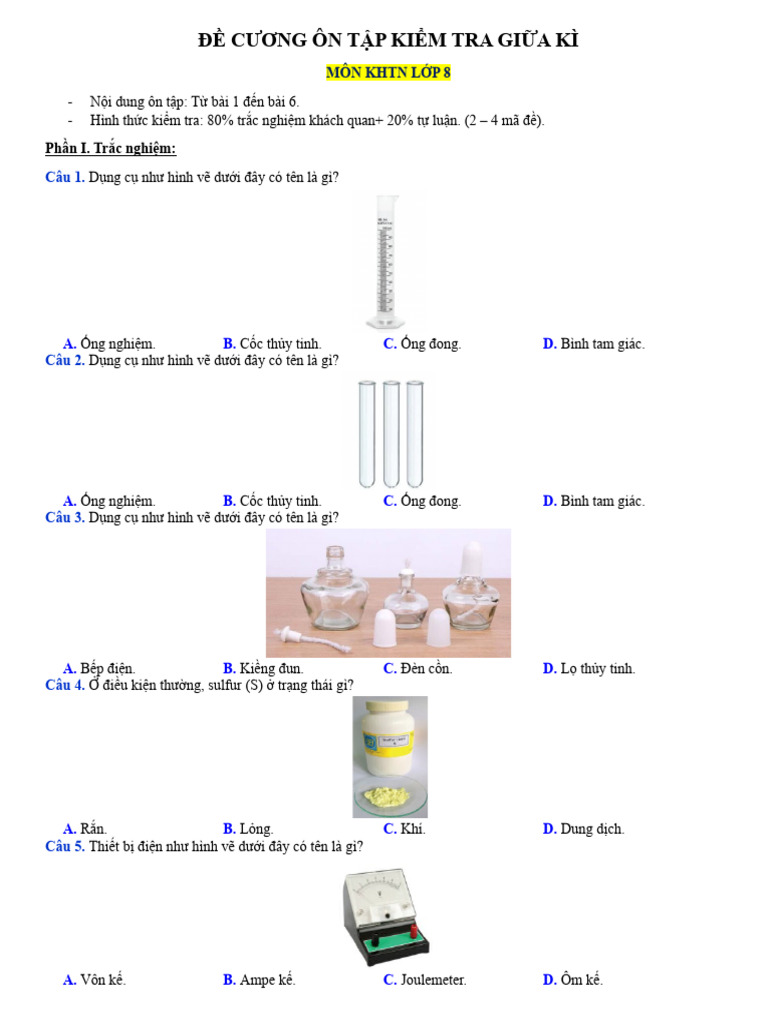 ĐỀ CƯƠNG ÔN TẬP KIỂM TRA GIỮA KÌ

MÔN KHTN LỚP 8

- Nội dung ôn tập: Từ bài 1 đến bài 6.
- Hình thức kiểm tra: 80% trắc nghiệm khách quan+ 20% tự luận. (2 – 4 mã đề).

Phần I. Trắc nghiệm:

Câu 1. Dụng cụ như hình vẽ dưới đây có tên là gì?

A. Ống nghiệm. B. Cốc thủy tinh. C. Ống đong. D. Bình tam giác.

Câu 2. Dụng cụ như hình vẽ dưới đây có tên là gì?

A. Ống nghiệm. B. Cốc thủy tinh. C. Ống đong. D. Bình tam giác.

Câu 3. Dụng cụ như hình vẽ dưới đây có tên là gì?

A. Bếp điện. B. Kiềng đun. C. Đèn cồn. D. Lọ thủy tinh.

Câu 4. Ở điều kiện thường, sulfur (S) ở trạng thái gì?

A. Rắn. B. Lỏng. C. Khí. D. Dung dịch.

Câu 5. Thiết bị điện như hình vẽ dưới đây có tên là gì?

A. Vôn kế. B. Ampe kế. C. Joulemeter. D. Ôm kế.