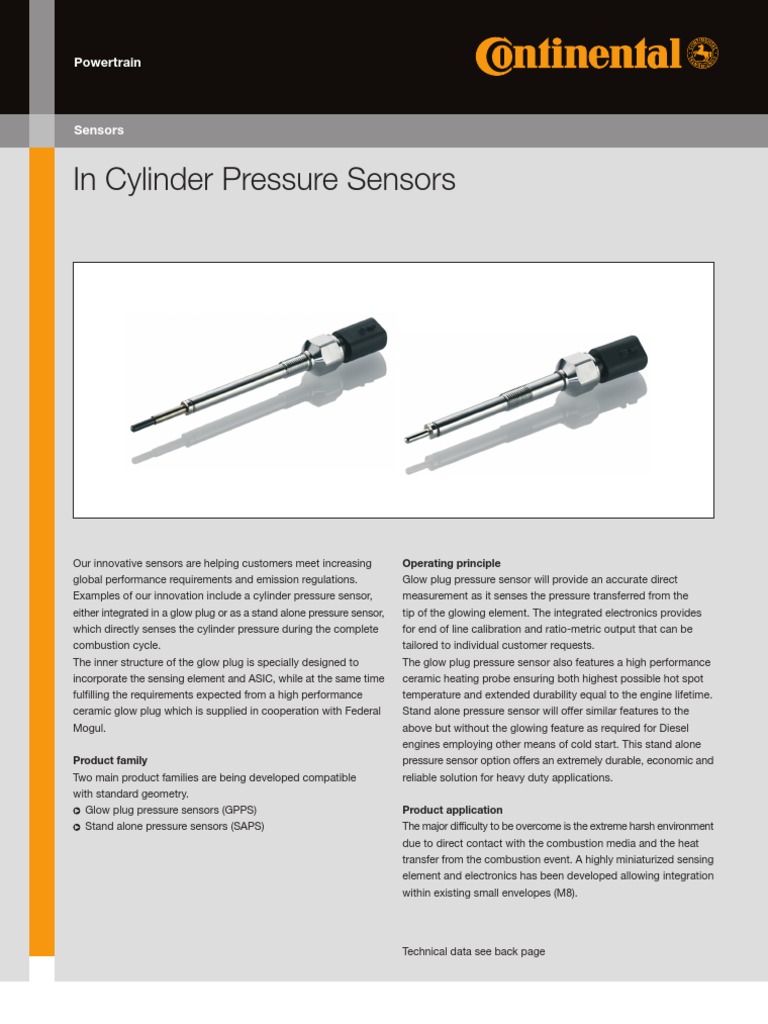 Powertrain

Continental

Sensors

In Cylinder Pressure Sensors

Our innovative sensors are helping customers meet increasing global performance requirements and emission regulations. Examples of our innovation include a cylinder pressure sensor, either integrated in a glow plug or as a stand alone pressure sensor, which directly senses the cylinder pressure during the complete combustion cycle.
The inner structure of the glow plug is specially designed to incorporate the sensing element and ASIC, while at the same time fulfilling the requirements expected from a high performance ceramic glow plug which is supplied in cooperation with Federal Mogul.

Product family
Two main product families are being developed compatible with standard geometry.
Glow plug pressure sensors (GPPS)
Stand alone pressure sensors (SAPS)

Operating principle
Glow plug pressure sensor will provide an accurate direct measurement as it senses the pressure transferred from the tip of the glowing element. The integrated electronics provides for end of line calibration and ratio-metric output that can be tailored to individual customer requests.
The glow plug pressure sensor also features a high performance ceramic heating probe ensuring both highest possible hot spot temperature and extended durability equal to the engine lifetime. Stand alone pressure sensor will offer similar features to the above but without the glowing feature as required for Diesel engines employing other means of cold start. This stand alone pressure sensor option offers an extremely durable, economic and reliable solution for heavy duty applications.

Product application
The major difficulty to be overcome is the extreme harsh environment due to direct contact with the combustion media and the heat transfer from the combustion event. A highly miniaturized sensing element and electronics has been developed allowing integration within existing small envelopes (M8).

Technical data see back page