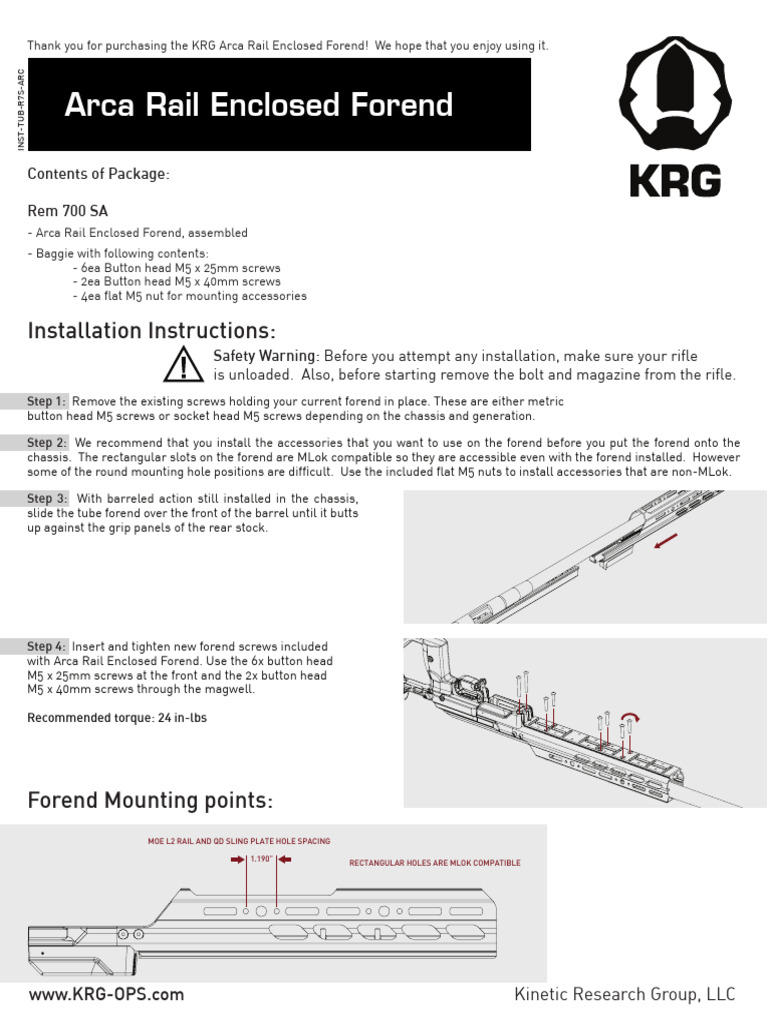 Thank you for purchasing the KRG Arca Rail Enclosed Forend! We hope that you enjoy using it.

INST-TUB-R7S-ARC

Arca Rail Enclosed Forend

KRG

Contents of Package:

Rem 700 SA

- Arca Rail Enclosed Forend, assembled

- Baggie with following contents:
- 6ea Button head M5 x 25mm screws
- 2ea Button head M5 x 40mm screws
- 4ea flat M5 nut for mounting accessories

Installation Instructions:

Safety Warning: Before you attempt any installation, make sure your rifle is unloaded. Also, before starting remove the bolt and magazine from the rifle.

Step 1: Remove the existing screws holding your current forend in place. These are either metric button head M5 screws or socket head M5 screws depending on the chassis and generation.

Step 2: We recommend that you install the accessories that you want to use on the forend before you put the forend onto the chassis. The rectangular slots on the forend are MLok compatible so they are accessible even with the forend installed. However some of the round mounting hole positions are difficult. Use the included flat M5 nuts to install accessories that are non-MLok.

Step 3: With barreled action still installed in the chassis, slide the tube forend over the front of the barrel until it butts up against the grip panels of the rear stock.

Step 4: Insert and tighten new forend screws included with Arca Rail Enclosed Forend. Use the 6x button head M5 x 25mm screws at the front and the 2x button head M5 x 40mm screws through the magwell.

Recommended torque: 24 in-lbs

Forend Mounting points:

MOE L2 RAIL AND QD SLING PLATE HOLE SPACING

1.190"

RECTANGULAR HOLES ARE MLOK COMPATIBLE

www.KRG-OPS.com

Kinetic Research Group, LLC