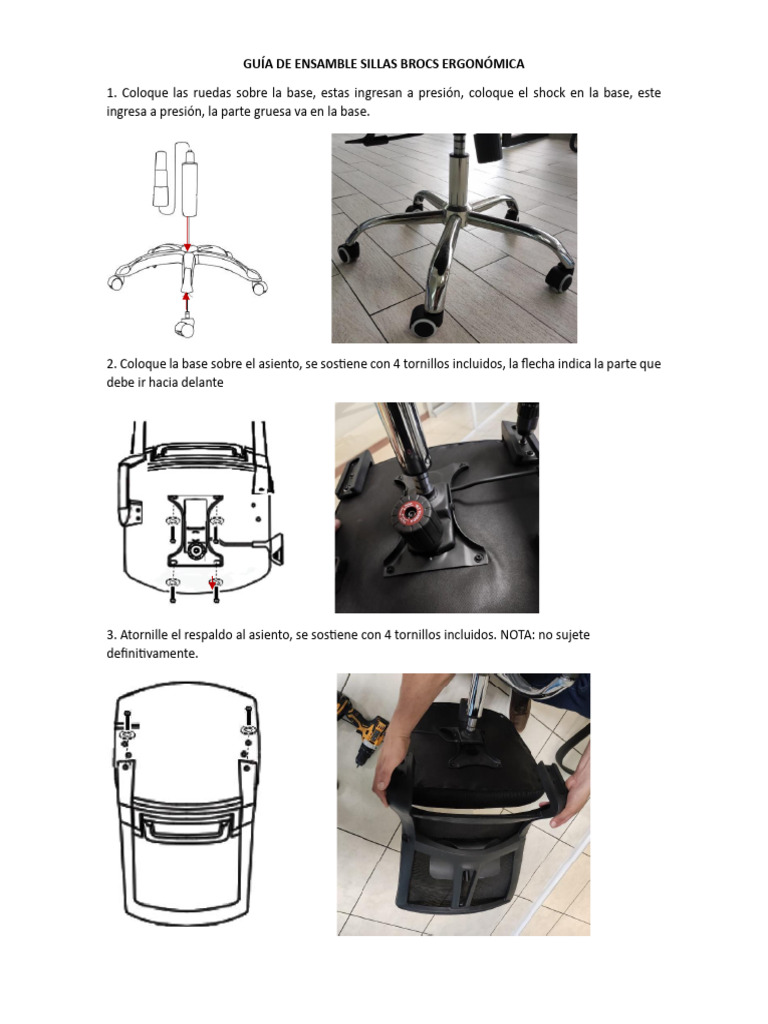 GUÍA DE ENSAMBLE SILLAS BROCS ERGONÓMICA

1. Coloque las ruedas sobre la base, estas ingresan a presión, coloque el shock en la base, este ingresa a presión, la parte gruesa va en la base.

2. Coloque la base sobre el asiento, se sostiene con 4 tornillos incluidos, la flecha indica la parte que debe ir hacia delante

3. Atornille el respaldo al asiento, se sostiene con 4 tornillos incluidos. NOTA: no sujete definitivamente.