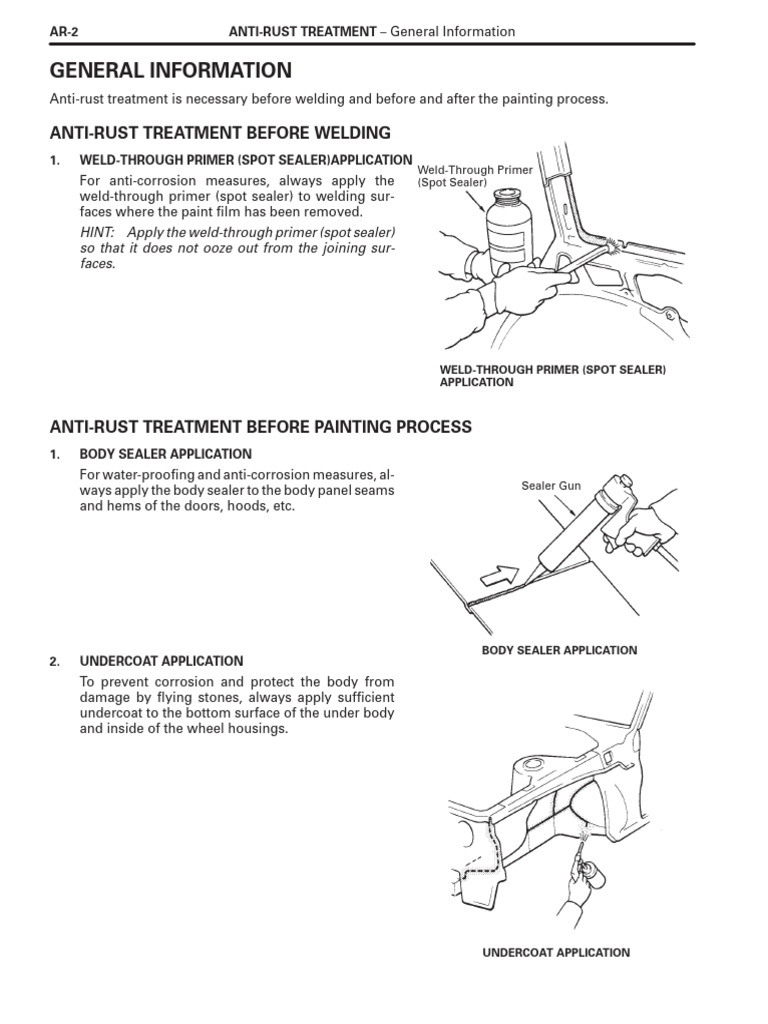 AR-2 ANTI-RUST TREATMENT – General Information

GENERAL INFORMATION

Anti-rust treatment is necessary before welding and before and after the painting process.

ANTI-RUST TREATMENT BEFORE WELDING

1. WELD-THROUGH PRIMER (SPOT SEALER)APPLICATION

For anti-corrosion measures, always apply the weld-through primer (spot sealer) to welding surfaces where the paint film has been removed.

HINT: Apply the weld-through primer (spot sealer) so that it does not ooze out from the joining surfaces.

Weld-Through Primer (Spot Sealer)

WELD-THROUGH PRIMER (SPOT SEALER) APPLICATION

ANTI-RUST TREATMENT BEFORE PAINTING PROCESS

1. BODY SEALER APPLICATION

For water-proofing and anti-corrosion measures, always apply the body sealer to the body panel seams and hems of the doors, hoods, etc.

Sealer Gun

BODY SEALER APPLICATION

2. UNDERCOAT APPLICATION

To prevent corrosion and protect the body from damage by flying stones, always apply sufficient undercoat to the bottom surface of the under body and inside of the wheel housings.

UNDERCOAT APPLICATION