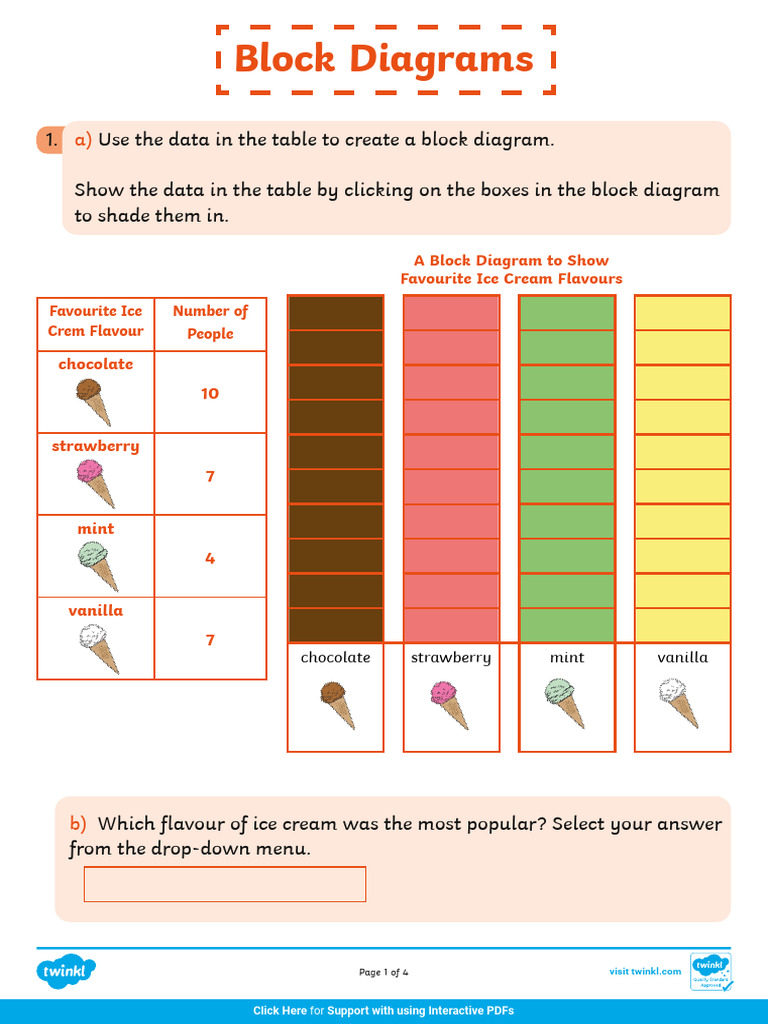 Block Diagrams

1. a) Use the data in the table to create a block diagram.

Show the data in the table by clicking on the boxes in the block diagram to shade them in.

A Block Diagram to Show Favourite Ice Cream Flavours

| Favourite Ice Crem Flavour | Number of People |
|---|---|
| chocolate | 10 |
| strawberry | 7 |
| mint | 4 |
| vanilla | 7 |

chocolate strawberry mint vanilla

b) Which flavour of ice cream was the most popular? Select your answer from the drop-down menu.

twinkl

Page 1 of 4

visit twinkl.com

twinkl Quality Standard Approved

Click Here for Support with using Interactive PDFs