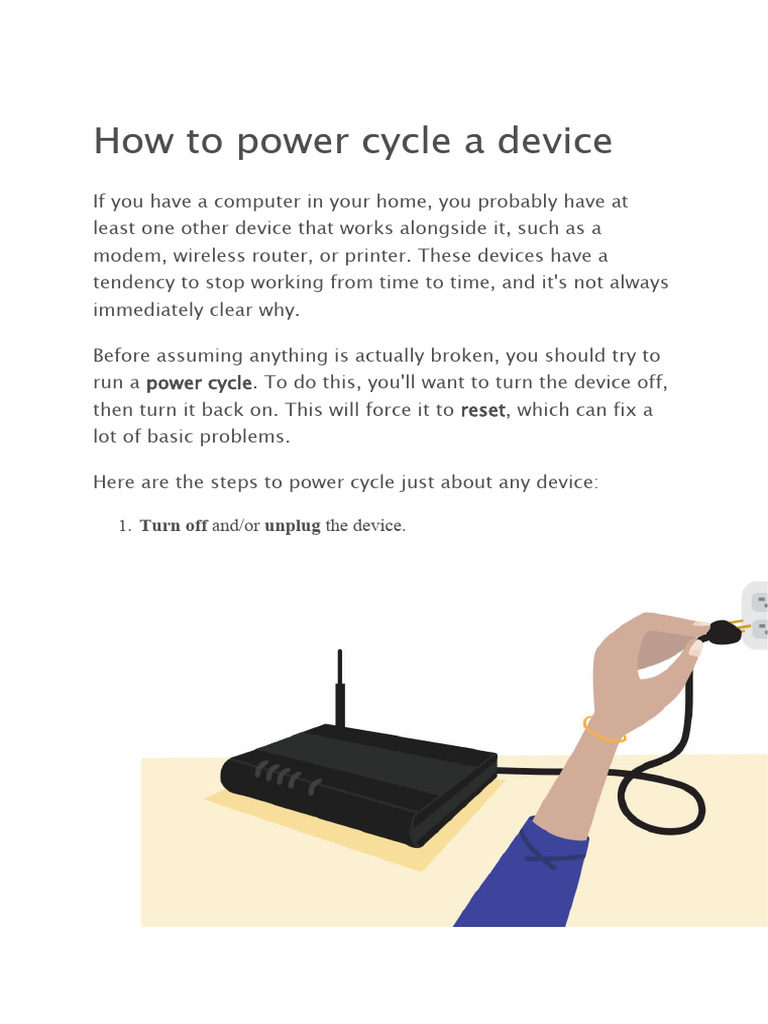 How to power cycle a device

If you have a computer in your home, you probably have at least one other device that works alongside it, such as a modem, wireless router, or printer. These devices have a tendency to stop working from time to time, and it's not always immediately clear why.

Before assuming anything is actually broken, you should try to run a power cycle. To do this, you'll want to turn the device off, then turn it back on. This will force it to reset, which can fix a lot of basic problems.

Here are the steps to power cycle just about any device:

1. Turn off and/or unplug the device.