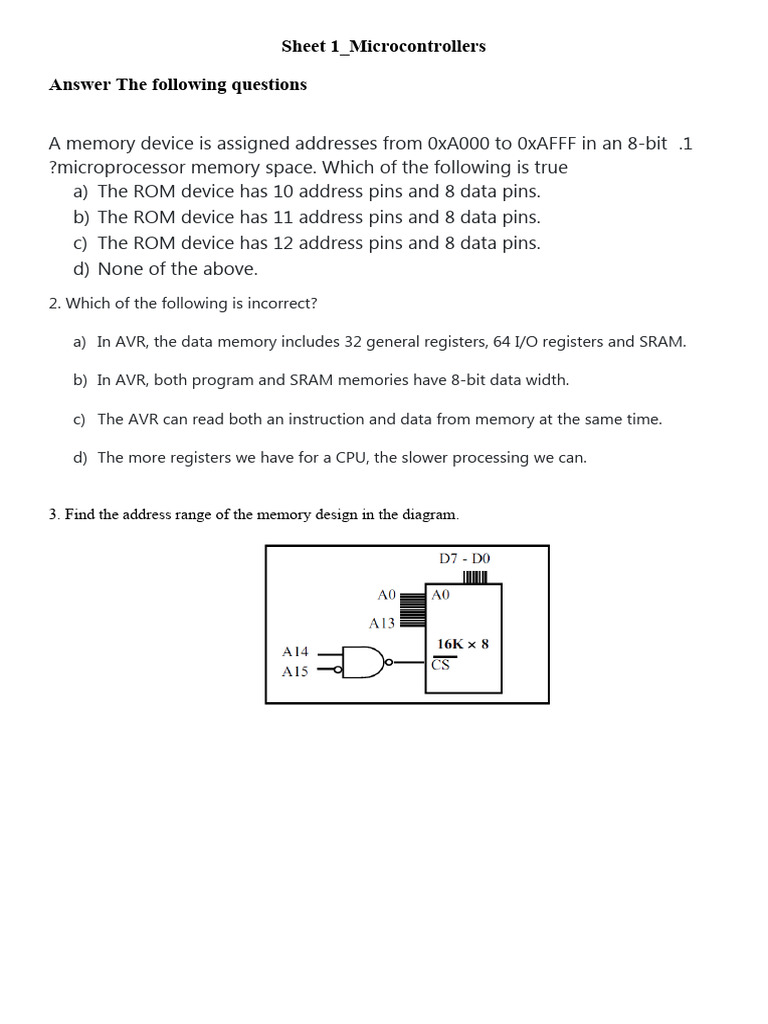 Sheet 1_Microcontrollers

Answer The following questions

A memory device is assigned addresses from 0xA000 to 0xAFFF in an 8-bit .1 ?microprocessor memory space. Which of the following is true

a) The ROM device has 10 address pins and 8 data pins.
b) The ROM device has 11 address pins and 8 data pins.
c) The ROM device has 12 address pins and 8 data pins.
d) None of the above.

2. Which of the following is incorrect?

a) In AVR, the data memory includes 32 general registers, 64 I/O registers and SRAM.

b) In AVR, both program and SRAM memories have 8-bit data width.

c) The AVR can read both an instruction and data from memory at the same time.

d) The more registers we have for a CPU, the slower processing we can.

3. Find the address range of the memory design in the diagram.

D7 - D0
A0
A0
A13
A14
A15
16K × 8
$\overline{CS}$