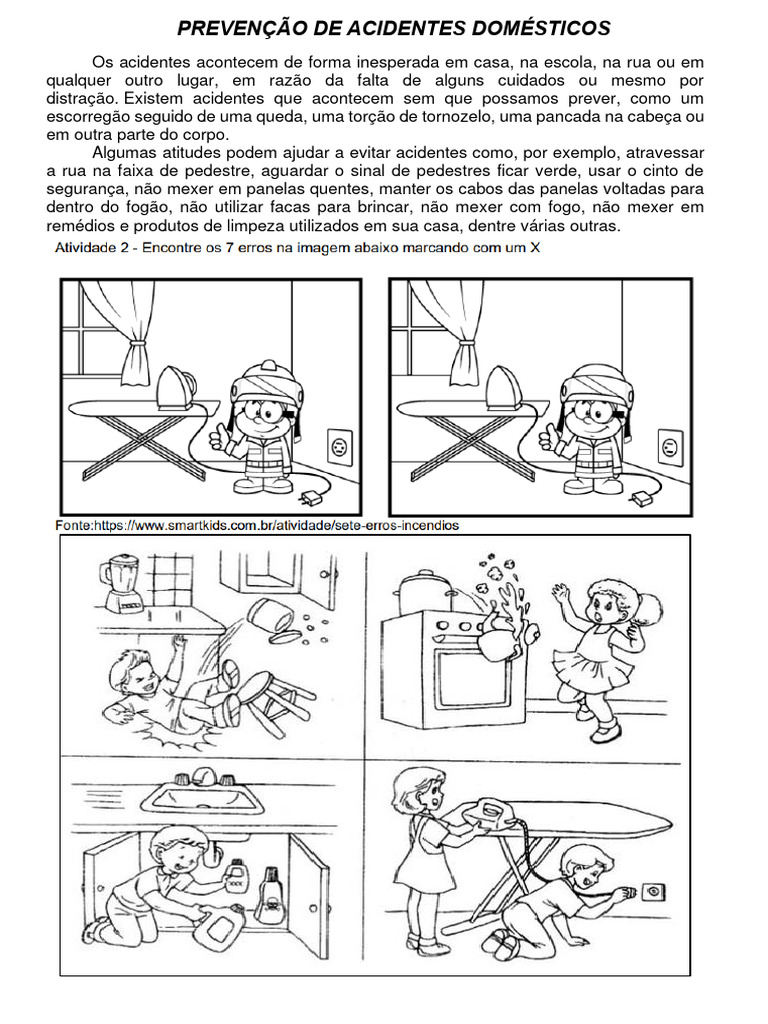 PREVENÇÃO DE ACIDENTES DOMÉSTICOS

Os acidentes acontecem de forma inesperada em casa, na escola, na rua ou em qualquer outro lugar, em razão da falta de alguns cuidados ou mesmo por distração. Existem acidentes que acontecem sem que possamos prever, como um escorregão seguido de uma queda, uma torção de tornozelo, uma pancada na cabeça ou em outra parte do corpo.

Algumas atitudes podem ajudar a evitar acidentes como, por exemplo, atravessar a rua na faixa de pedestre, aguardar o sinal de pedestres ficar verde, usar o cinto de segurança, não mexer em panelas quentes, manter os cabos das panelas voltadas para dentro do fogão, não utilizar facas para brincar, não mexer com fogo, não mexer em remédios e produtos de limpeza utilizados em sua casa, dentre várias outras.

Atividade 2 - Encontre os 7 erros na imagem abaixo marcando com um X

Fonte:https://www.smartkids.com.br/atividade/sete-erros-incendios