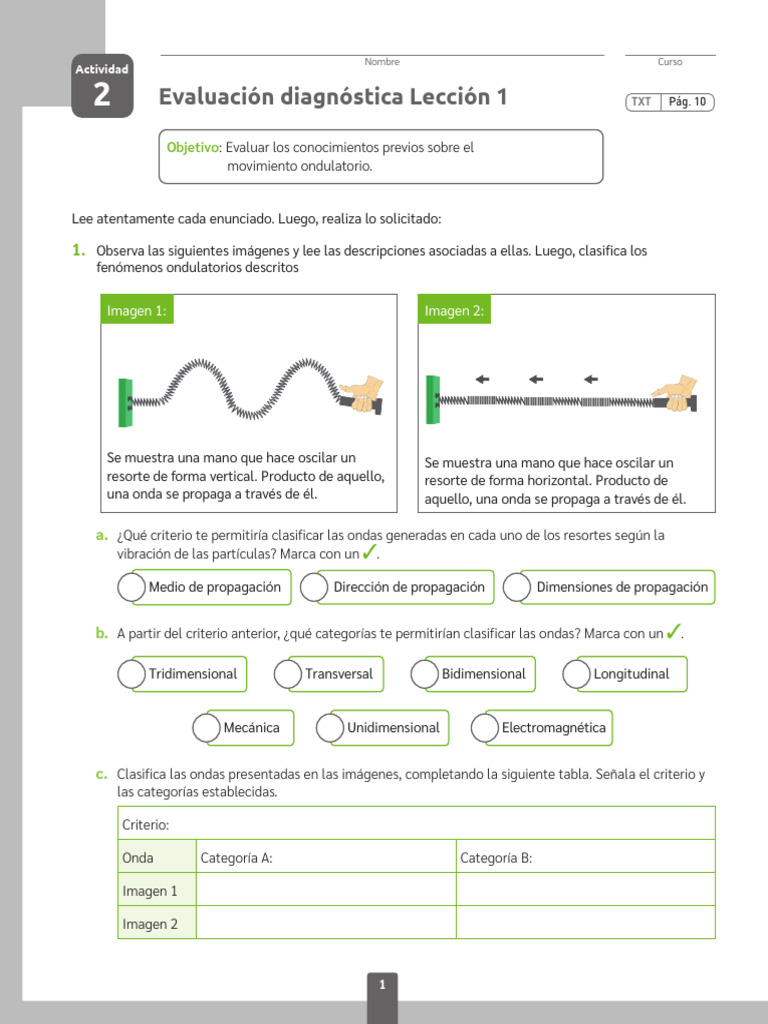 Actividad
2

Nombre

Curso

Evaluación diagnóstica Lección 1

TXT Pág. 10

Objetivo: Evaluar los conocimientos previos sobre el movimiento ondulatorio.

Lee atentamente cada enunciado. Luego, realiza lo solicitado:

1. Observa las siguientes imágenes y lee las descripciones asociadas a ellas. Luego, clasifica los fenómenos ondulatorios descritos

Imagen 1:

Se muestra una mano que hace oscilar un resorte de forma vertical. Producto de aquello, una onda se propaga a través de él.

Imagen 2:

Se muestra una mano que hace oscilar un resorte de forma horizontal. Producto de aquello, una onda se propaga a través de él.

a. ¿Qué criterio te permitiría clasificar las ondas generadas en cada uno de los resortes según la vibración de las partículas? Marca con un ✓.

Medio de propagación

Dirección de propagación

Dimensiones de propagación

b. A partir del criterio anterior, ¿qué categorías te permitirían clasificar las ondas? Marca con un ✓.

Tridimensional

Transversal

Bidimensional

Longitudinal

Mecánica

Unidimensional

Electromagnética

c. Clasifica las ondas presentadas en las imágenes, completando la siguiente tabla. Señala el criterio y las categorías establecidas.

| Criterio: | | |
|---|---|---|
| Onda | Categoría A: | Categoría B: |
| Imagen 1 | | |
| Imagen 2 | | |

1