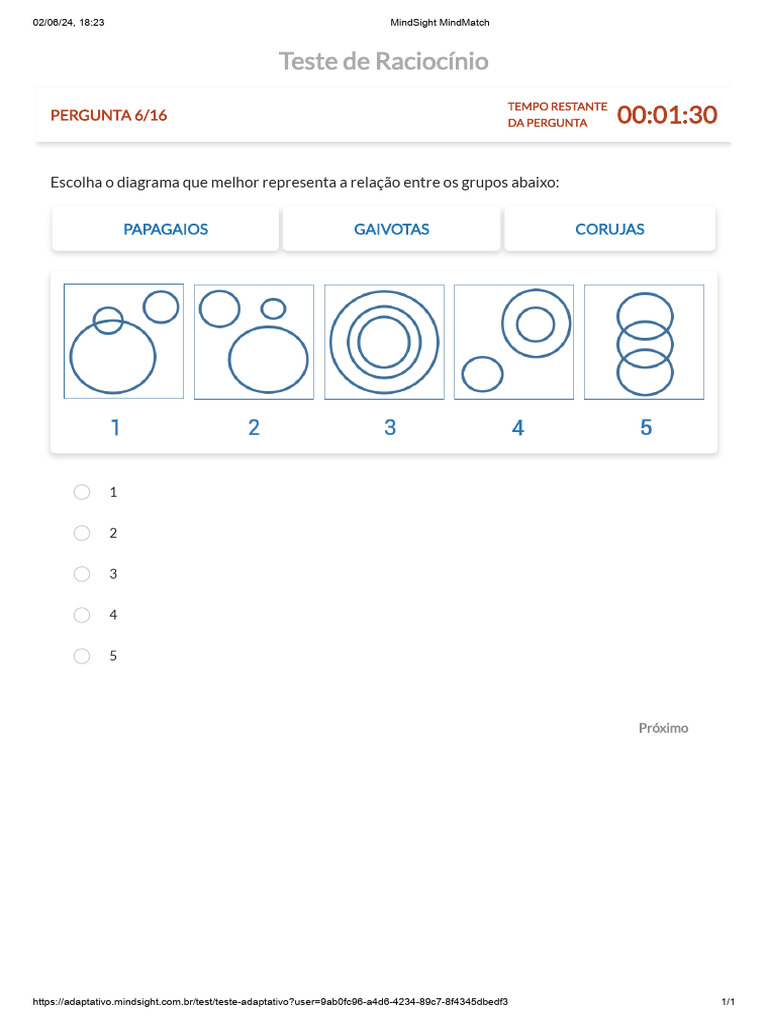 02/06/24, 18:23 MindSight MindMatch

Teste de Raciocínio

PERGUNTA 6/16

TEMPO RESTANTE DA PERGUNTA 00:01:30

Escolha o diagrama que melhor representa a relação entre os grupos abaixo:

PAPAGAIOS GAIVOTAS CORUJAS

1 2 3 4 5

1

2

3

4

5

Próximo

https://adaptativo.mindsight.com.br/test/teste-adaptativo?user=9ab0fc96-a4d6-4234-89c7-8f4345dbedf3 1/1