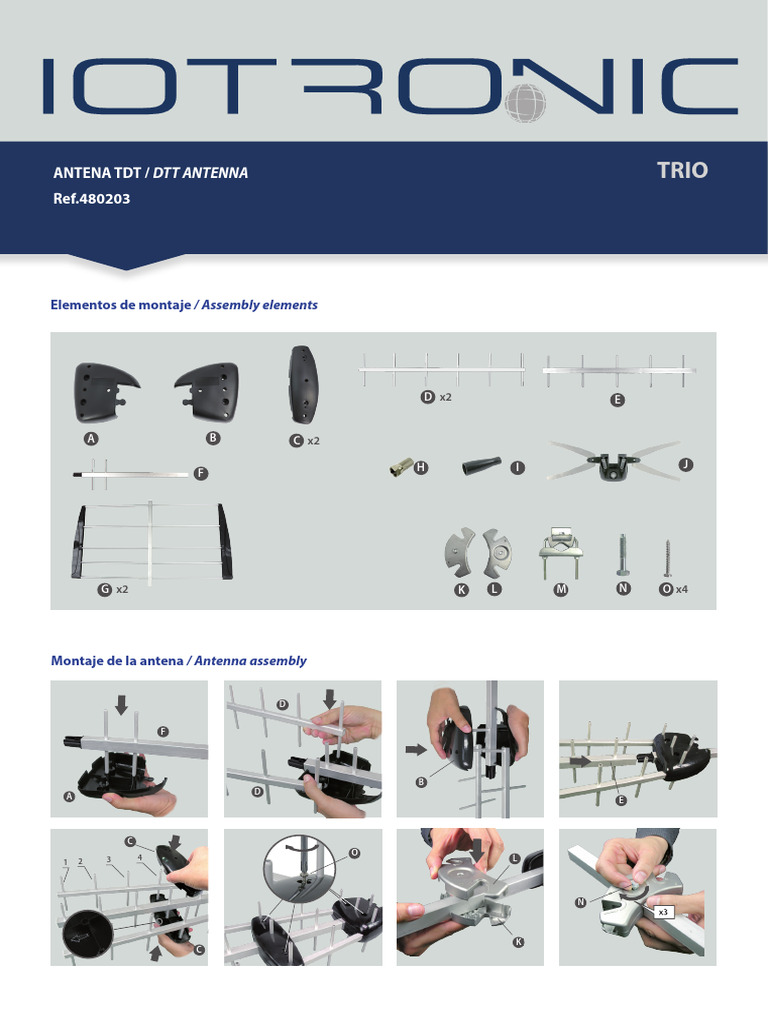 IOTRONIC

ANTENA TDT / DTT ANTENNA
Ref.480203

TRIO

Elementos de montaje / Assembly elements

A
B
C x2
D x2
E
F
H
I
J
G x2
K
L
M
N
O x4

Montaje de la antena / Antenna assembly

F
A
D
D
B
E
C
1
2
3
4
C
O
L
K
N
x3